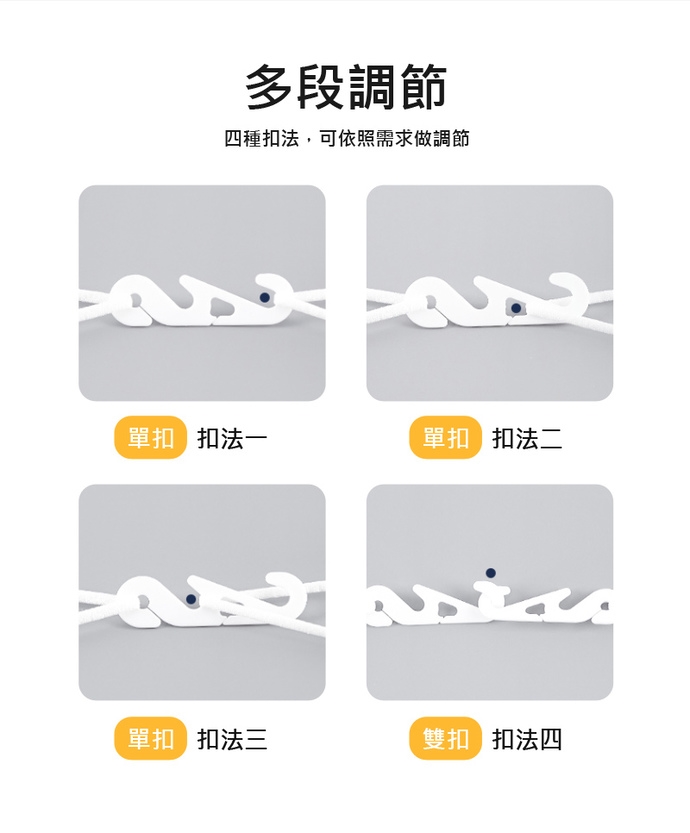 多段調節

四種扣法，可依照需求做調節

單扣 扣法一

單扣 扣法二

單扣 扣法三

雙扣 扣法四