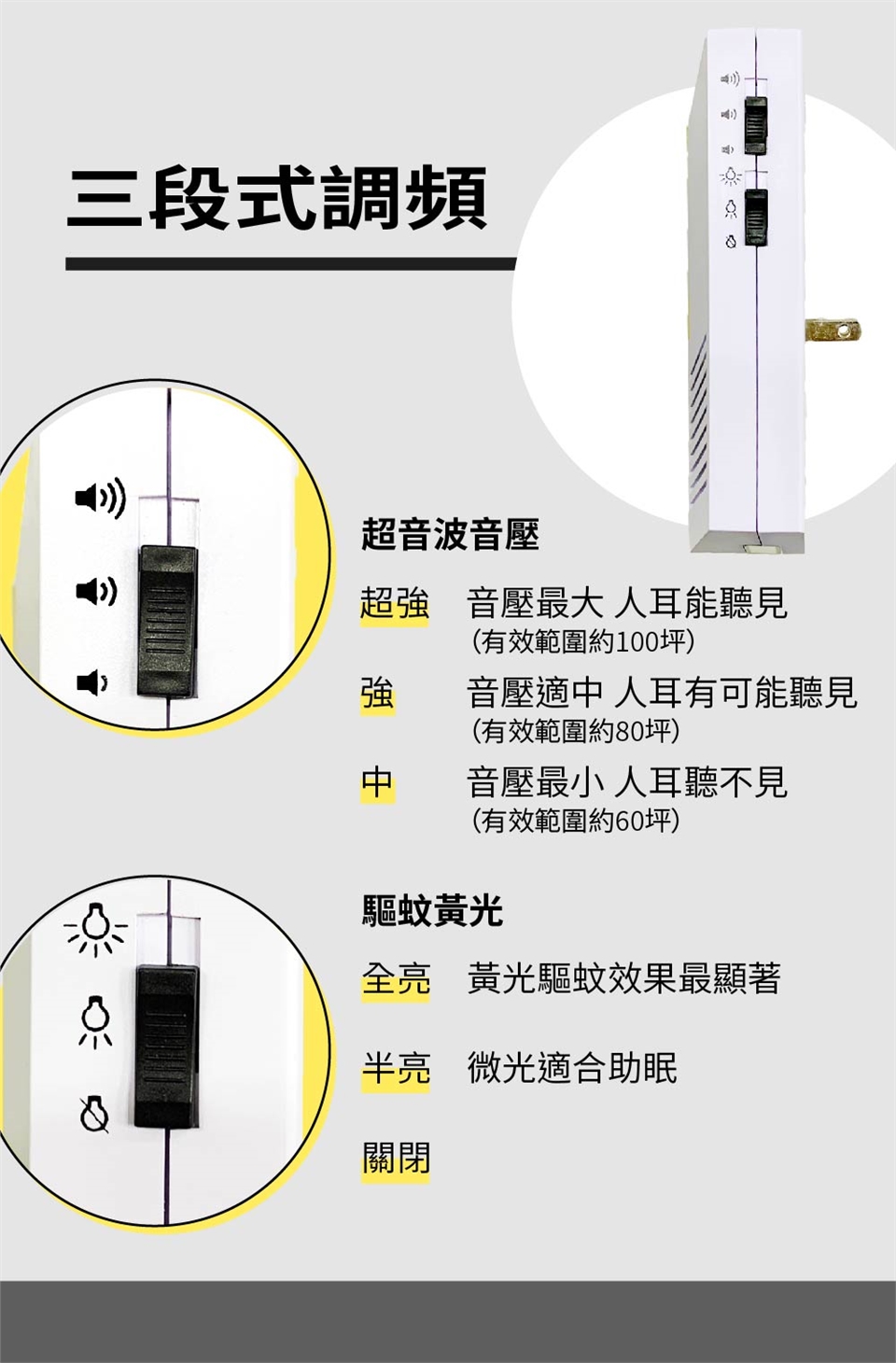 三段式調頻

超音波音壓

超強　音壓最大 人耳能聽見
(有效範圍約100坪)

強　音壓適中 人耳有可能聽見
(有效範圍約80坪)

中　音壓最小 人耳聽不見
(有效範圍約60坪)

驅蚊黃光

全亮　黃光驅蚊效果最顯著

半亮　微光適合助眠

關閉