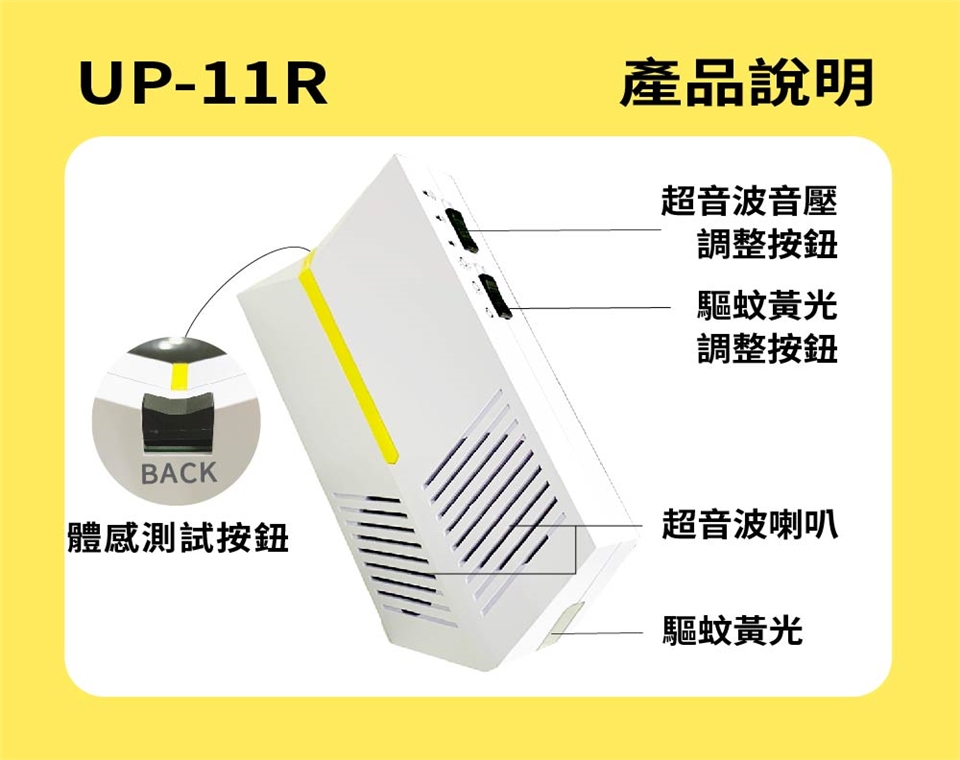 UP-11R

產品說明

超音波音壓
調整按鈕

驅蚊黃光
調整按鈕

BACK

體感測試按鈕

超音波喇叭

驅蚊黃光