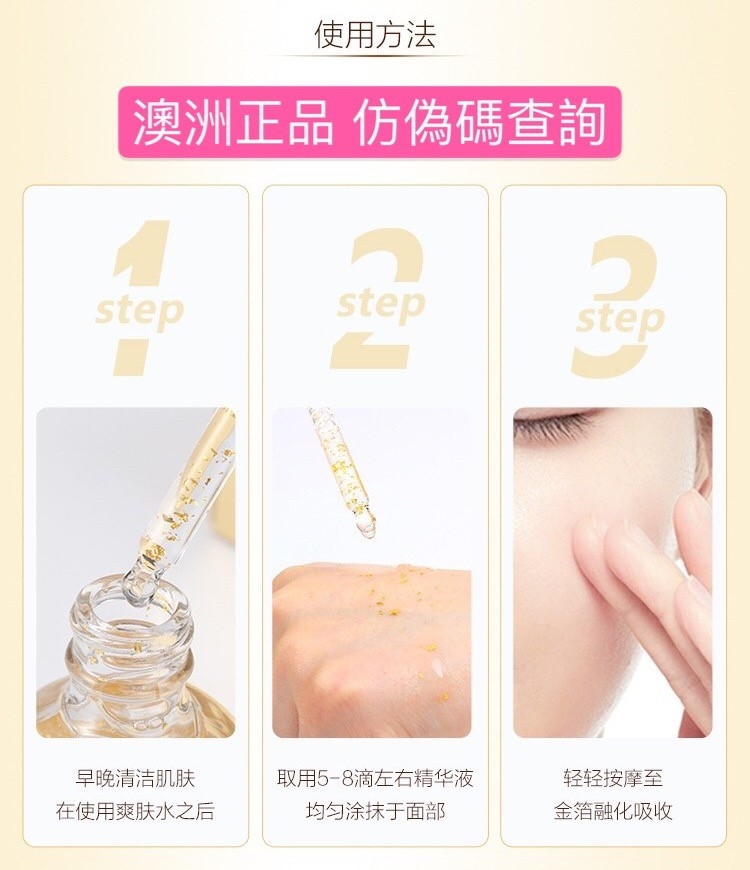 使用方法

澳洲正品 仿偽碼查詢

1 step

早晚清洁肌肤
在使用爽肤水之后

2 step

取用5-8滴左右精华液
均匀涂抹于面部

3 step

轻轻按摩至
金箔融化吸收