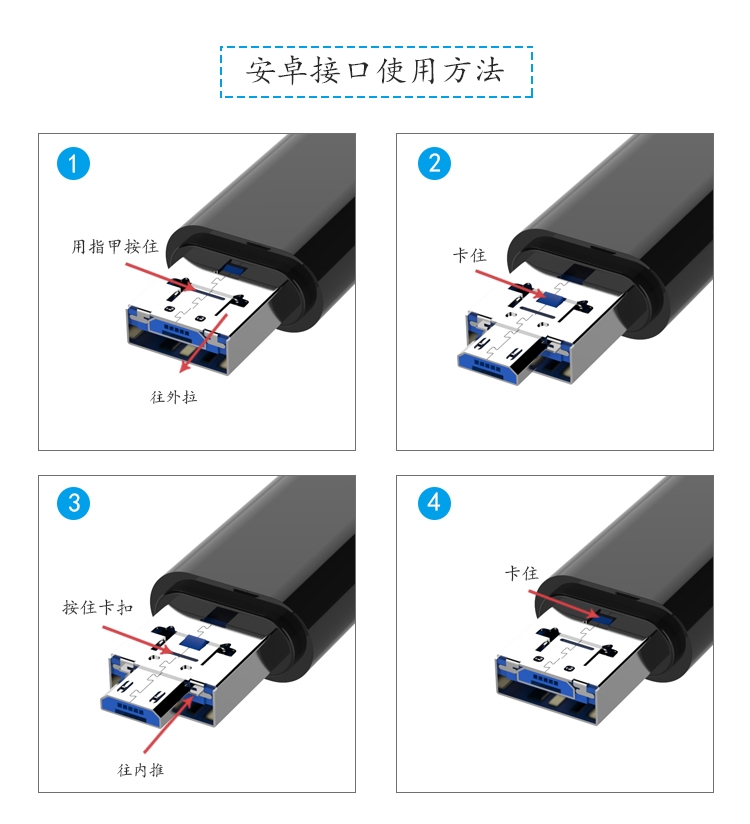 安卓接口使用方法

1
用指甲按住
往外拉

2
卡住

3
按住卡扣
往内推

4
卡住