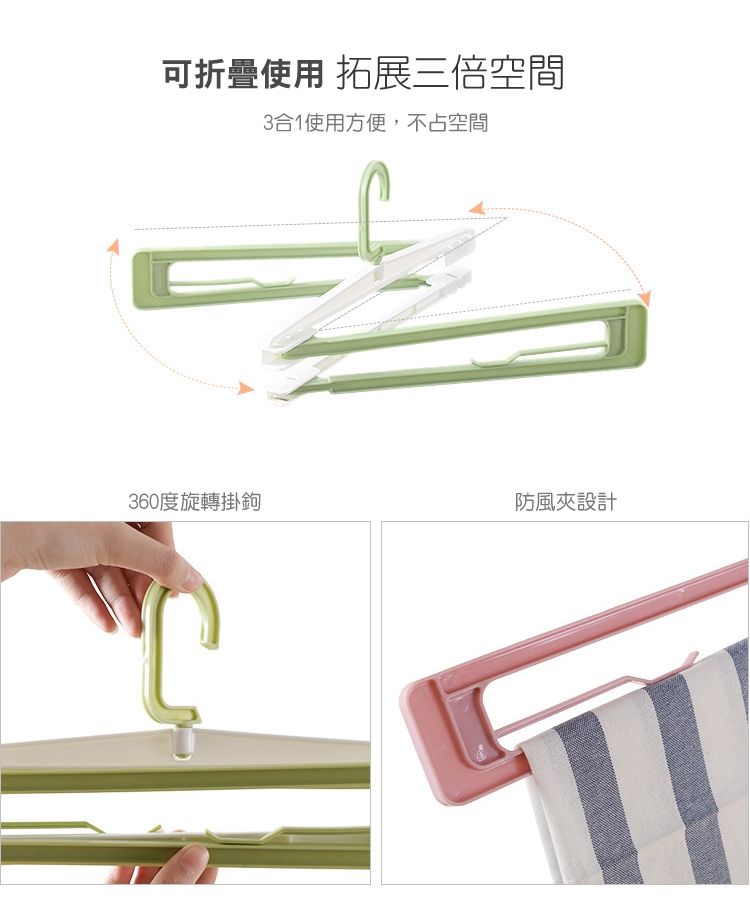 可折疊使用 拓展三倍空間

3合1使用方便，不占空間

360度旋轉掛鉤

防風夾設計