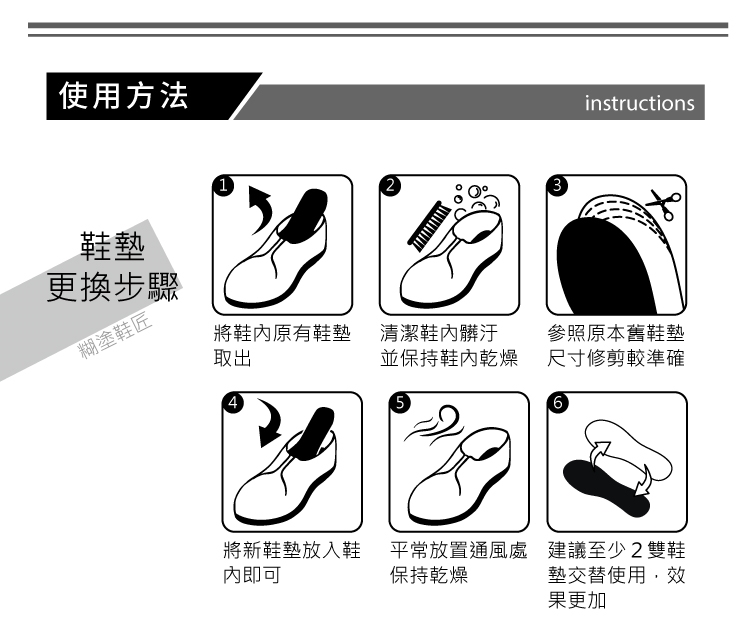 使用方法

instructions

鞋墊
更換步驟

糊塗鞋匠

1

將鞋內原有鞋墊取出

2

清潔鞋內髒汙並保持鞋內乾燥

3

參照原本舊鞋墊尺寸修剪較準確

4

將新鞋墊放入鞋內即可

5

平常放置通風處保持乾燥

6

建議至少 2 雙鞋墊交替使用，效果更加