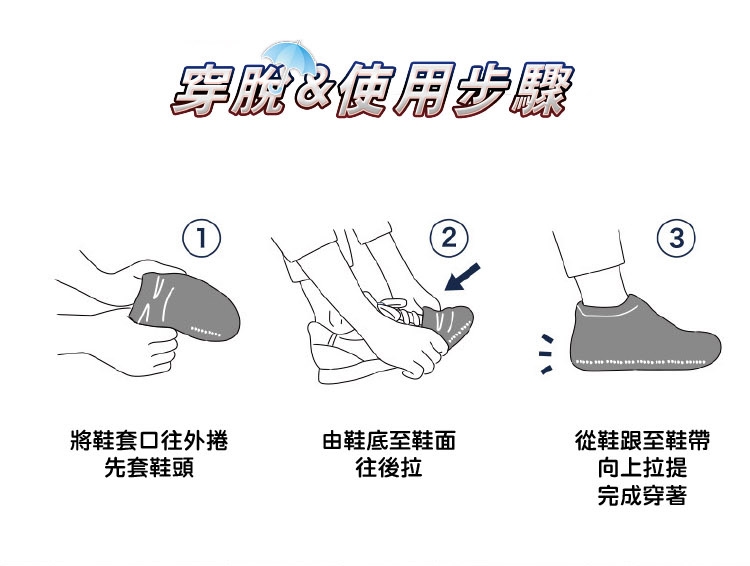 穿脫&使用步驟

①
將鞋套口往外捲
先套鞋頭

②
由鞋底至鞋面
往後拉

③
從鞋跟至鞋帶
向上拉提
完成穿著