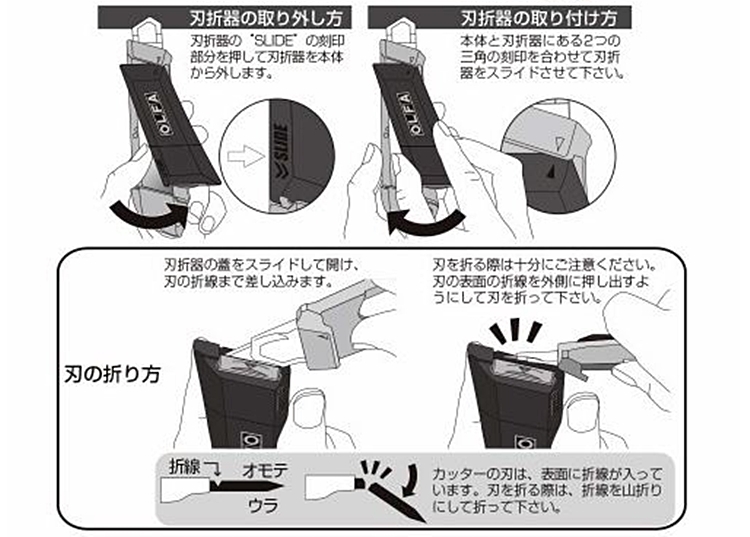 刃折器の取り外し方

刃折器の"SLIDE"の刻印部分を押して刃折器を本体から外します。

OLFA

SLIDE

刃折器の取り付け方

本体と刃折器にある2つの三角の刻印を合わせて刃折器をスライドさせて下さい。

OLFA

刃の折り方

刃折器の蓋をスライドして開け、刃の折線まで差し込みます。

刃を折る際は十分にご注意ください。刃の表面の折線を外側に押し出すようにして刃を折って下さい。

折線

オモテ

ウラ

カッターの刃は、表面に折線が入っています。刃を折る際は、折線を山折りにして折って下さい。