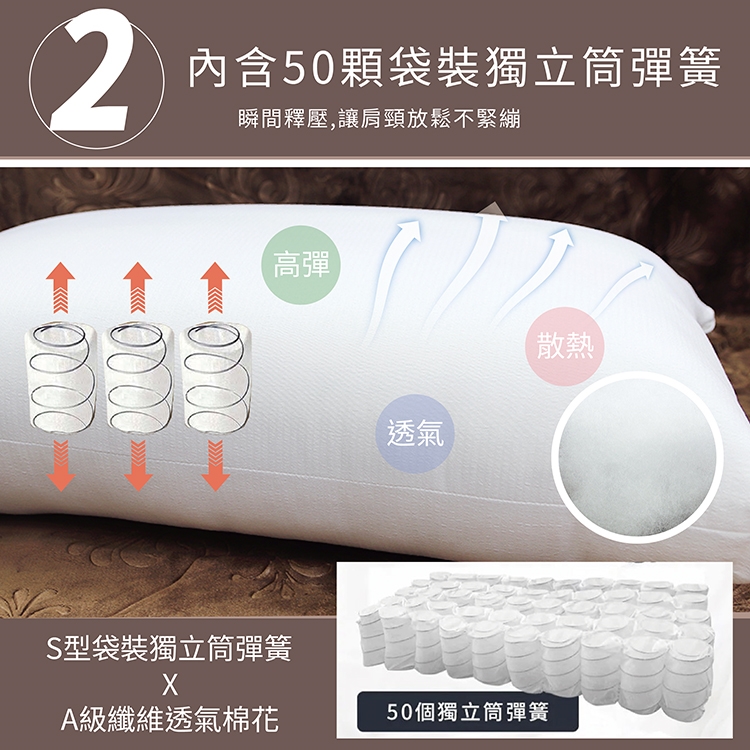 2

內含50顆袋裝獨立筒彈簧

瞬間釋壓,讓肩頸放鬆不緊繃

高彈

散熱

透氣

S型袋裝獨立筒彈簧
X
A級纖維透氣棉花

50個獨立筒彈簧