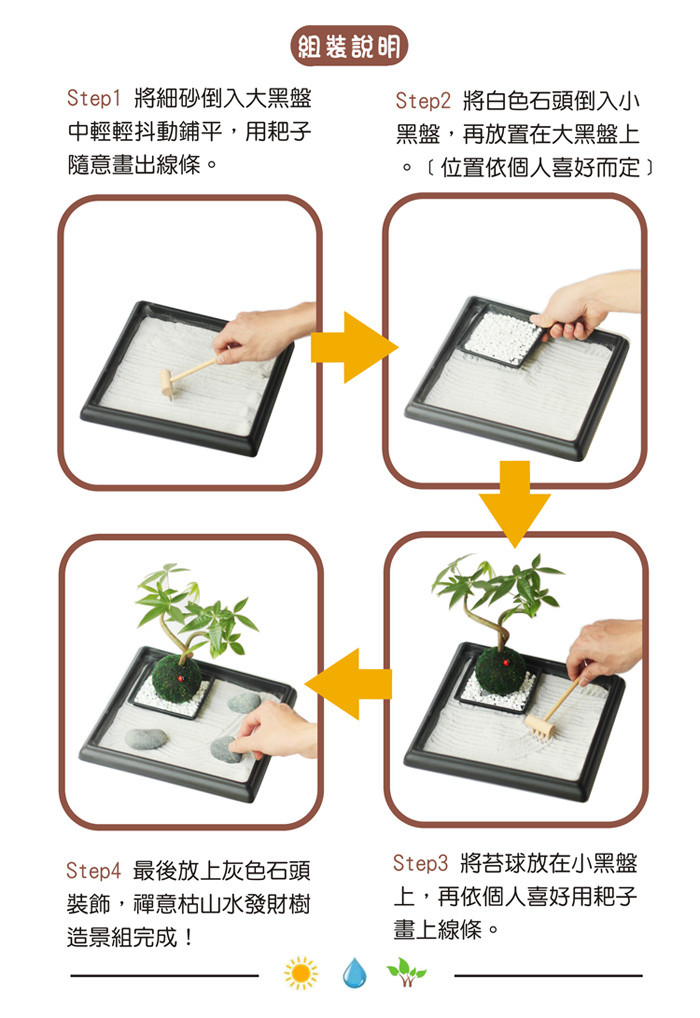 組裝說明

Step1 將細砂倒入大黑盤中輕輕抖動鋪平，用耙子隨意畫出線條。

Step2 將白色石頭倒入小黑盤，再放置在大黑盤上。〔位置依個人喜好而定〕

Step4 最後放上灰色石頭裝飾，禪意枯山水發財樹造景組完成！

Step3 將苔球放在小黑盤上，再依個人喜好用耙子畫上線條。