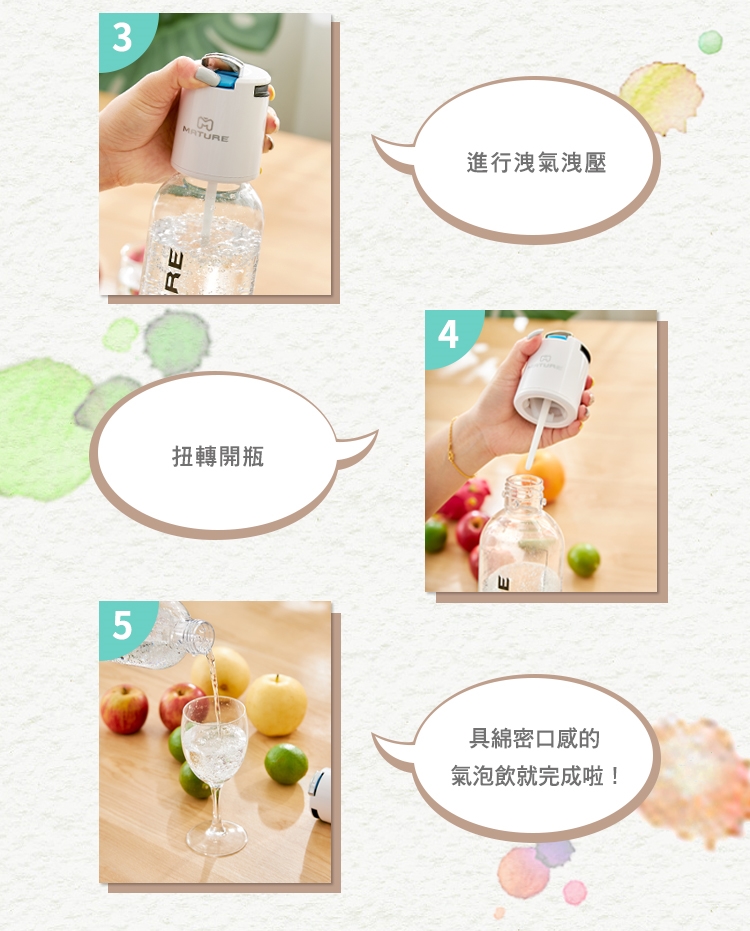 3

MATURE

RE

進行洩氣洩壓

4

MATURE

扭轉開瓶

5

具綿密口感的
氣泡飲就完成啦！