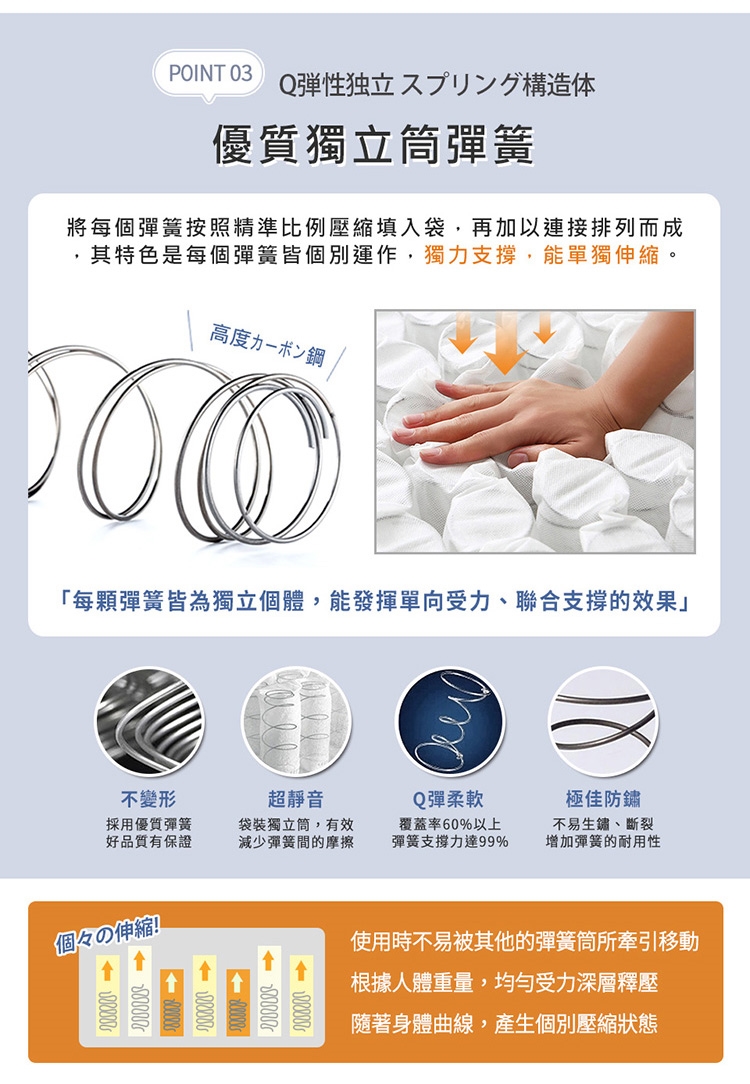 POINT 03 Q弾性独立 スプリング構造体

優質獨立筒彈簧

將每個彈簧按照精準比例壓縮填入袋，再加以連接排列而成，其特色是每個彈簧皆個別運作，獨力支撐，能單獨伸縮。

高度カーボン鋼

「每顆彈簧皆為獨立個體，能發揮單向受力、聯合支撐的效果」

不變形
採用優質彈簧
好品質有保證

超靜音
袋裝獨立筒，有效
減少彈簧間的摩擦

Q彈柔軟
覆蓋率60%以上
彈簧支撐力達99%

極佳防鏽
不易生鏽、斷裂
增加彈簧的耐用性

個々の伸縮!

使用時不易被其他的彈簧筒所牽引移動
根據人體重量，均勻受力深層釋壓
隨著身體曲線，產生個別壓縮狀態