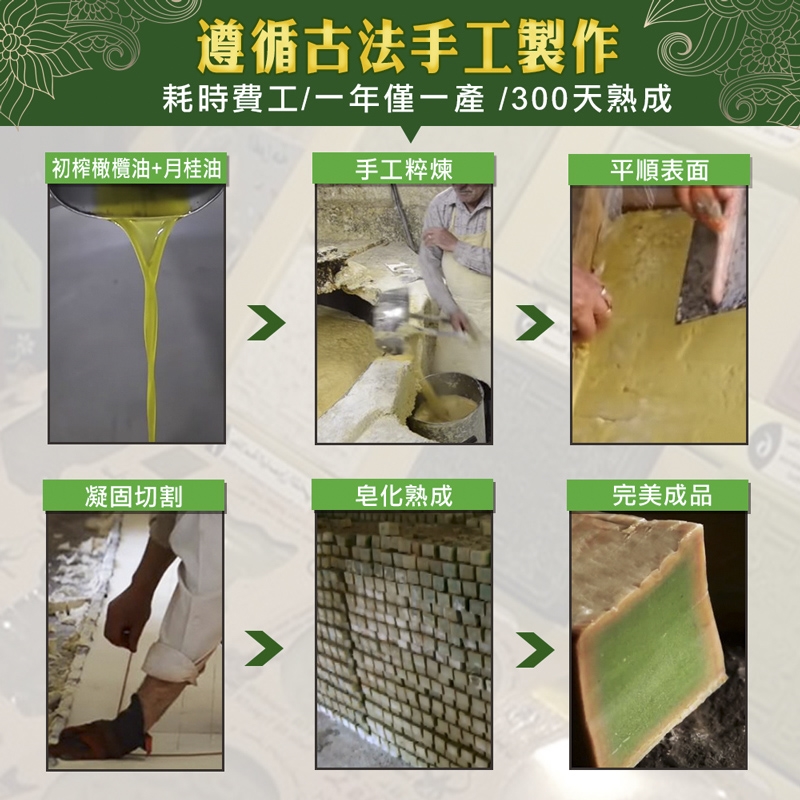 遵循古法手工製作
耗時費工/一年僅一產 /300天熟成

初榨橄欖油+月桂油

手工粹煉

平順表面

凝固切割

皂化熟成

完美成品