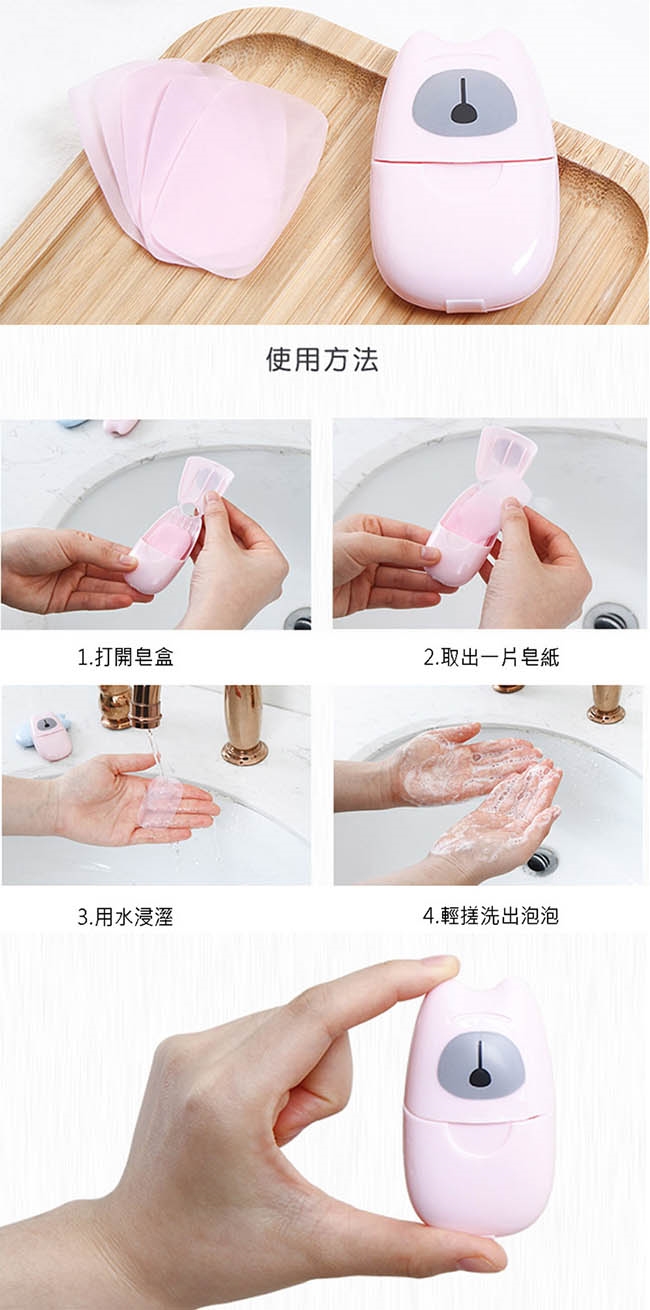 使用方法

1.打開皂盒

2.取出一片皂紙

3.用水浸溼

4.輕搓洗出泡泡