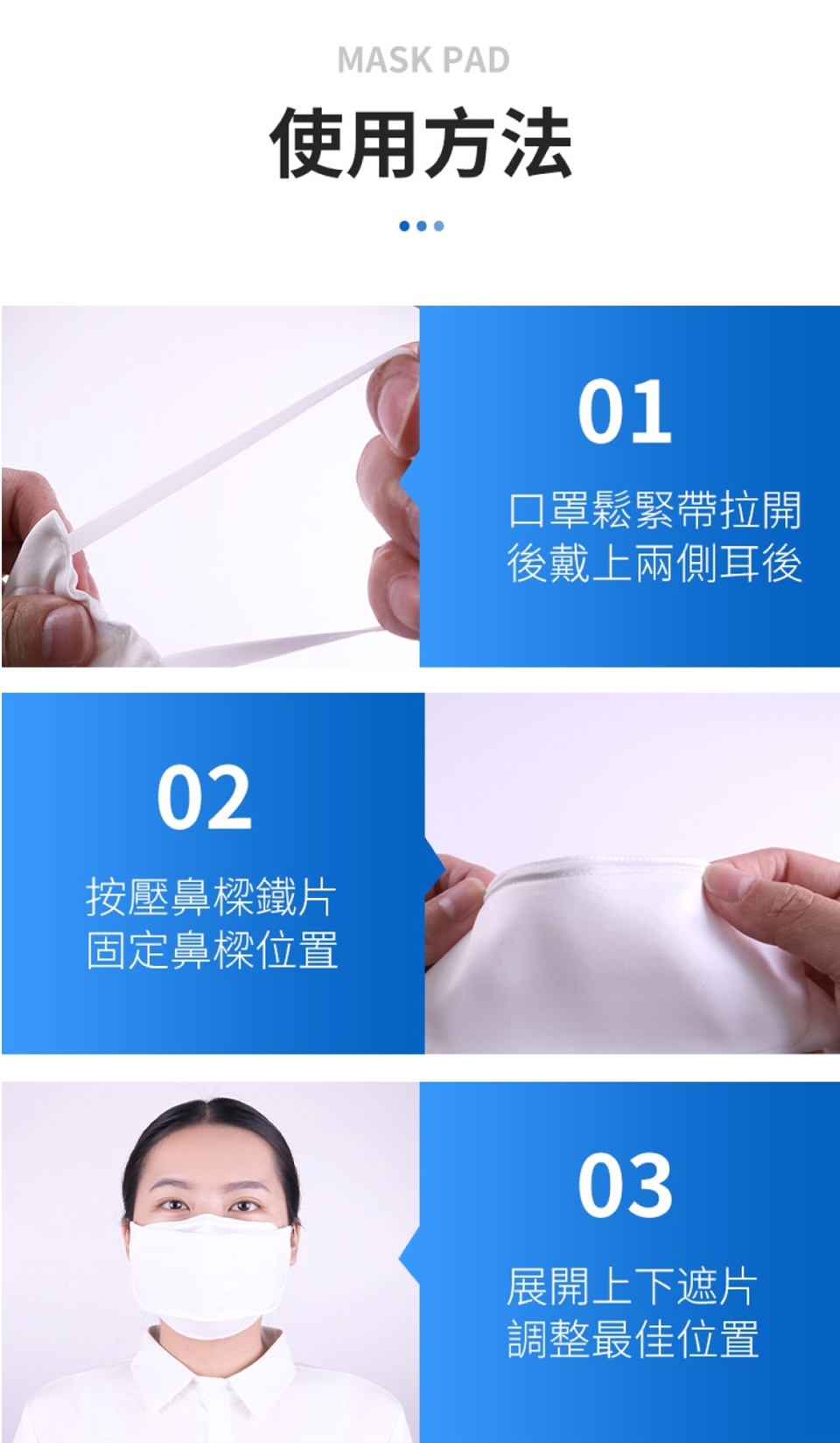 MASK PAD

使用方法

01

口罩鬆緊帶拉開
後戴上兩側耳後

02

按壓鼻樑鐵片
固定鼻樑位置

03

展開上下遮片
調整最佳位置