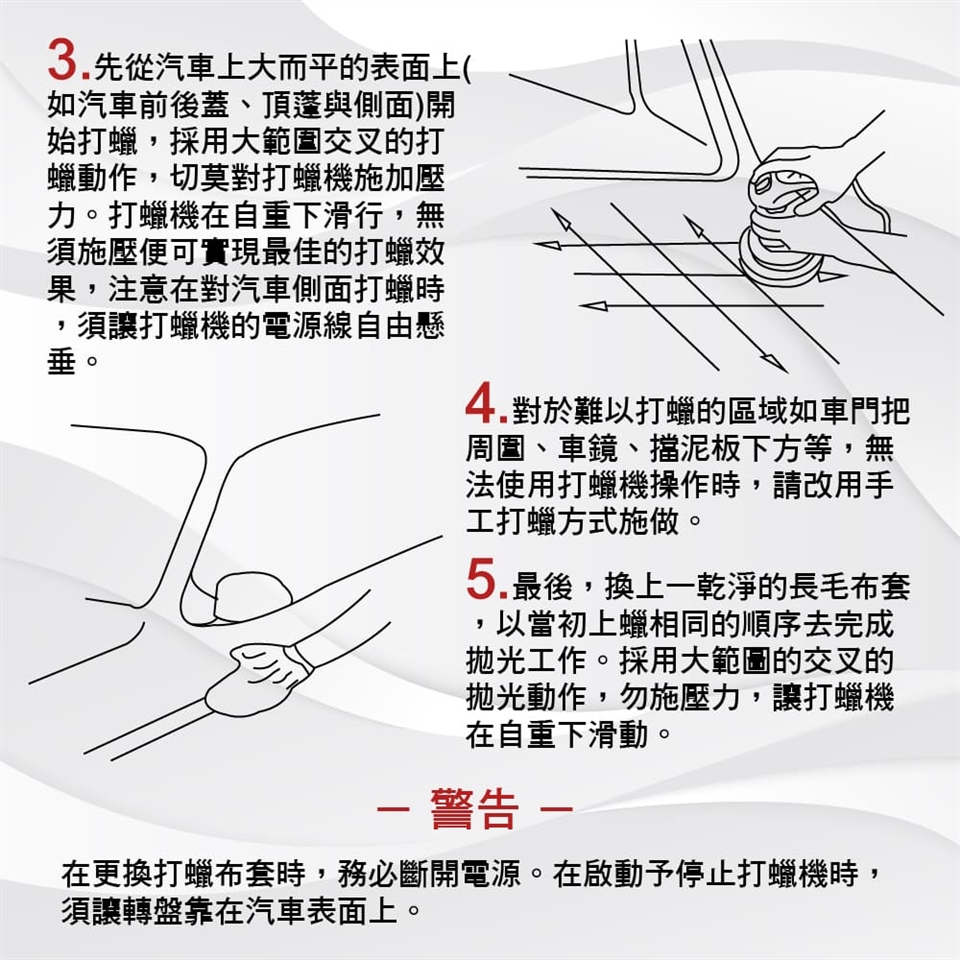 3.先從汽車上大而平的表面上(如汽車前後蓋、頂蓬與側面)開始打蠟，採用大範圍交叉的打蠟動作，切莫對打蠟機施加壓力。打蠟機在自重下滑行，無須施壓便可實現最佳的打蠟效果，注意在對汽車側面打蠟時，須讓打蠟機的電源線自由懸垂。

4.對於難以打蠟的區域如車門把周圍、車鏡、擋泥板下方等，無法使用打蠟機操作時，請改用手工打蠟方式施做。

5.最後，換上一乾淨的長毛布套，以當初上蠟相同的順序去完成拋光工作。採用大範圍的交叉的拋光動作，勿施壓力，讓打蠟機在自重下滑動。

— 警告 —

在更換打蠟布套時，務必斷開電源。在啟動予停止打蠟機時，須讓轉盤靠在汽車表面上。