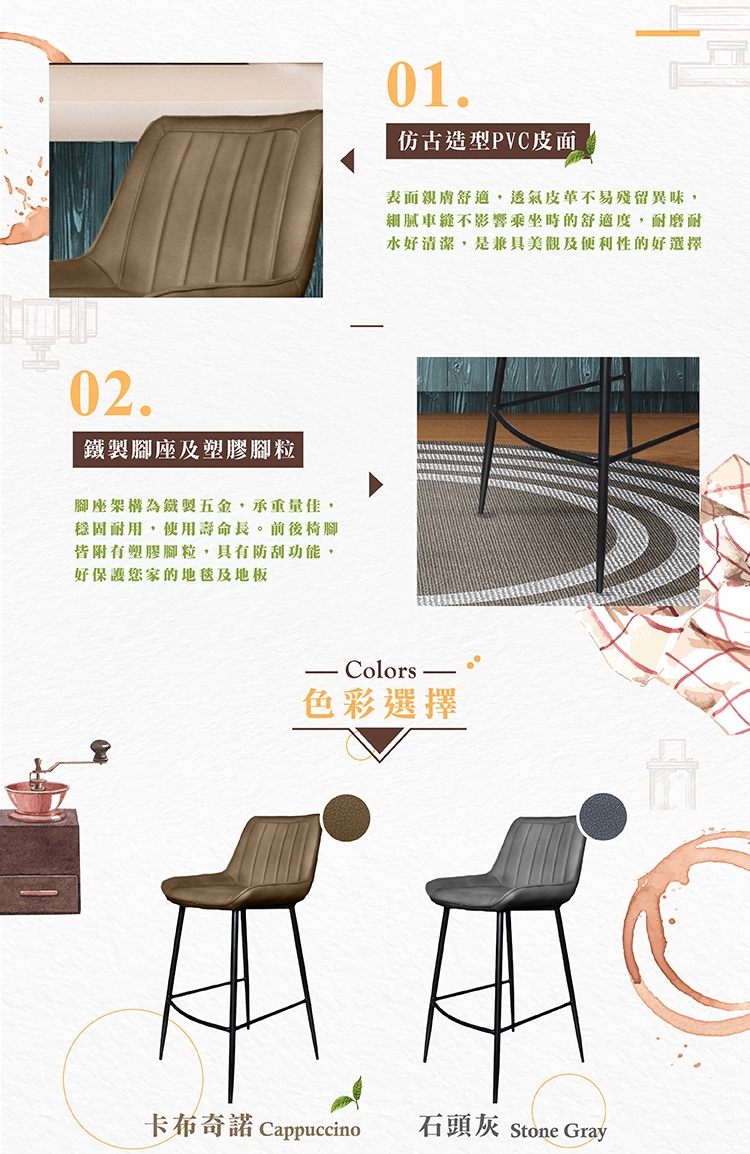 01.

仿古造型PVC皮面

表面親膚舒適，透氣皮革不易殘留異味，細膩車縫不影響乘坐時的舒適度，耐磨耐水好清潔，是兼具美觀及便利性的好選擇

02.

鐵製腳座及塑膠腳粒

腳座架構為鐵製五金，承重量佳，穩固耐用，使用壽命長。前後椅腳皆附有塑膠腳粒，具有防刮功能，好保護您家的地毯及地板

Colors
色彩選擇

卡布奇諾 Cappuccino

石頭灰 Stone Gray