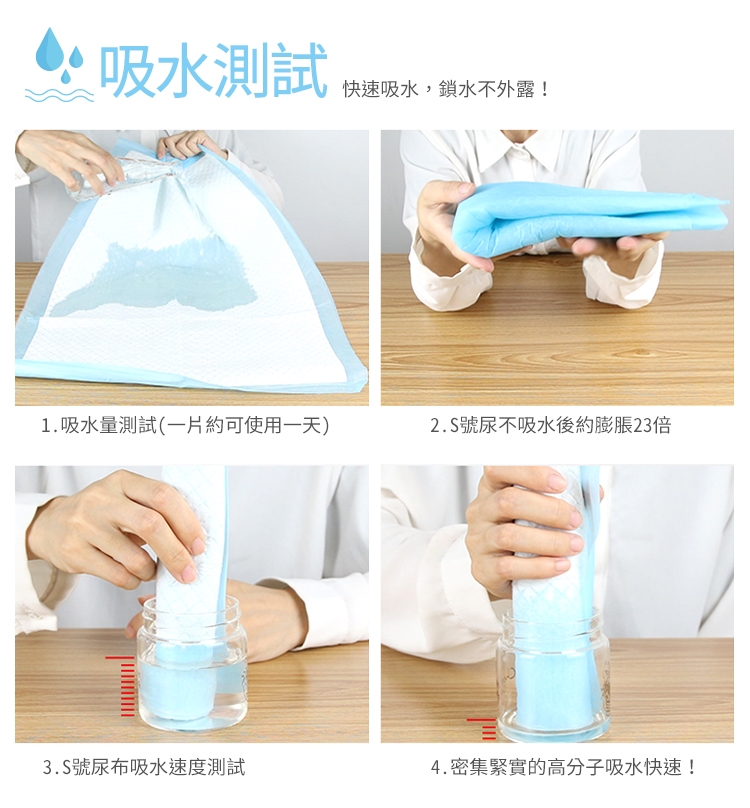 吸水測試 快速吸水，鎖水不外露！

1.吸水量測試(一片約可使用一天)

2.S號尿不吸水後約膨脹23倍

3.S號尿布吸水速度測試

4.密集緊實的高分子吸水快速！