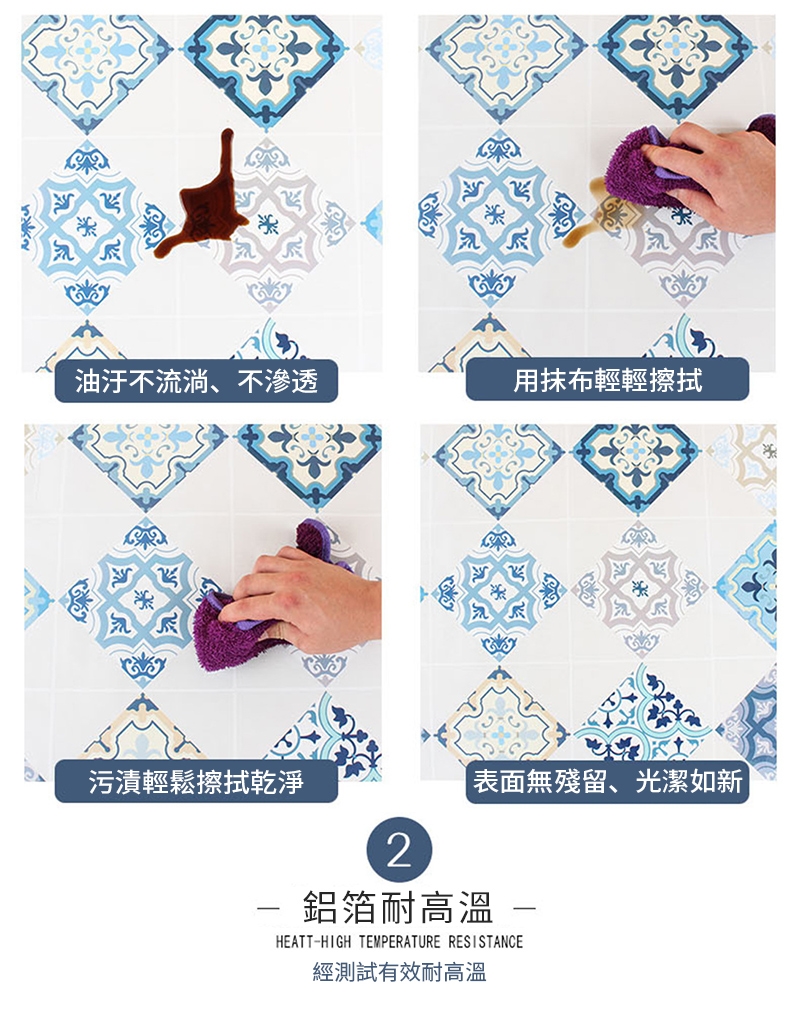 油汙不流淌、不滲透

用抹布輕輕擦拭

污漬輕鬆擦拭乾淨

表面無殘留、光潔如新

2

— 鋁箔耐高溫 —

HEATT-HIGH TEMPERATURE RESISTANCE

經測試有效耐高溫