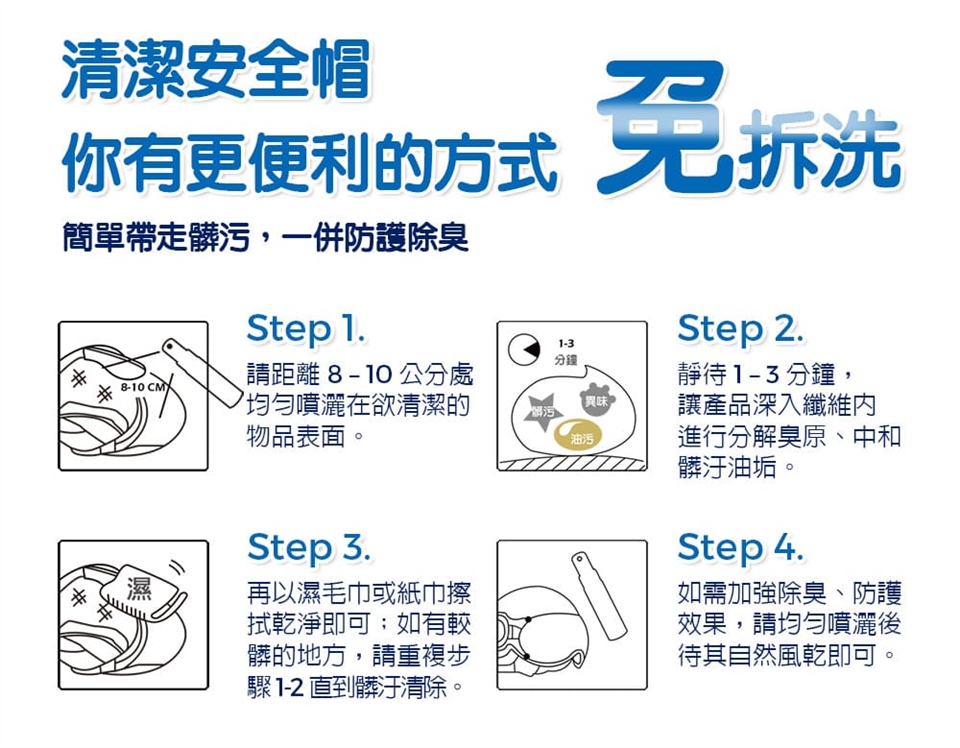 清潔安全帽
你有更便利的方式 免拆洗

簡單帶走髒污，一併防護除臭

8-10 CM

Step 1.
請距離 8 – 10 公分處均勻噴灑在欲清潔的物品表面。

1-3
分鐘
髒污
異味
油污

Step 2.
靜待 1 – 3 分鐘，讓產品深入纖維內進行分解臭原、中和髒汙油垢。

濕

Step 3.
再以濕毛巾或紙巾擦拭乾淨即可；如有較髒的地方，請重複步驟 1-2 直到髒汙清除。

Step 4.
如需加強除臭、防護效果，請均勻噴灑後待其自然風乾即可。