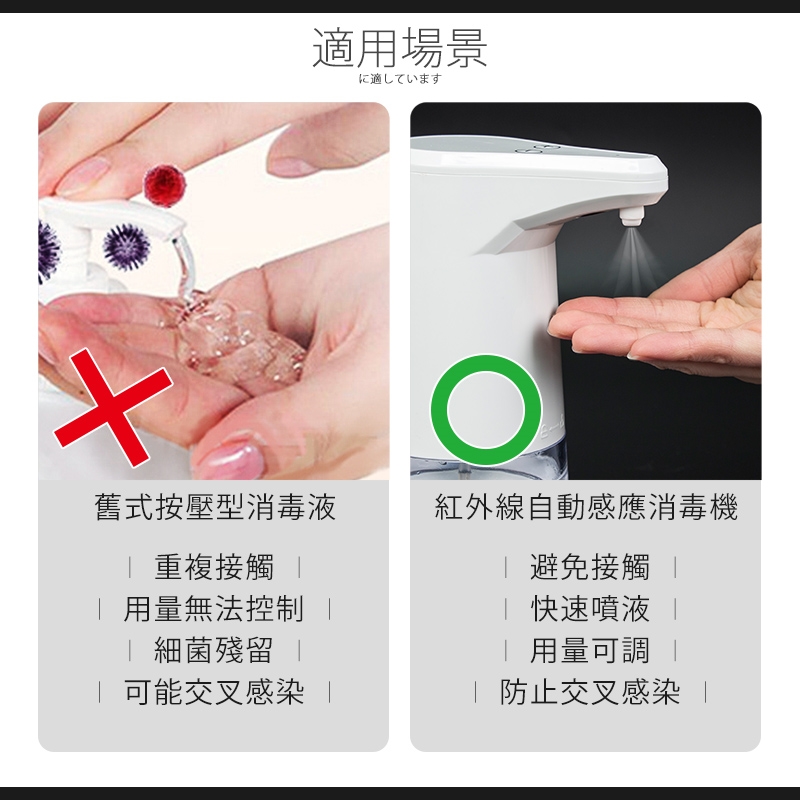 適用場景
に適しています

舊式按壓型消毒液

| 重複接觸 |
| 用量無法控制 |
| 細菌殘留 |
| 可能交叉感染 |

紅外線自動感應消毒機

| 避免接觸 |
| 快速噴液 |
| 用量可調 |
| 防止交叉感染 |