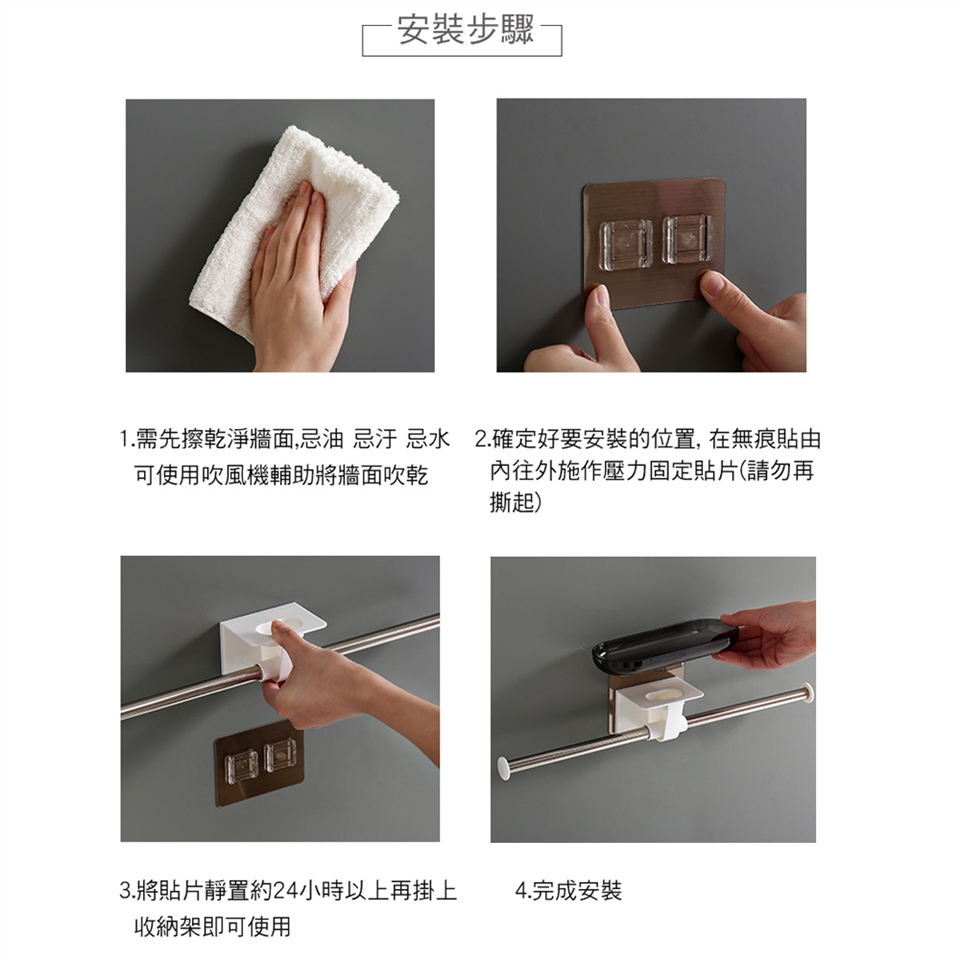 安裝步驟

1.需先擦乾淨牆面,忌油 忌汙 忌水 可使用吹風機輔助將牆面吹乾

2.確定好要安裝的位置, 在無痕貼由內往外施作壓力固定貼片(請勿再撕起)

3.將貼片靜置約24小時以上再掛上收納架即可使用

4.完成安裝