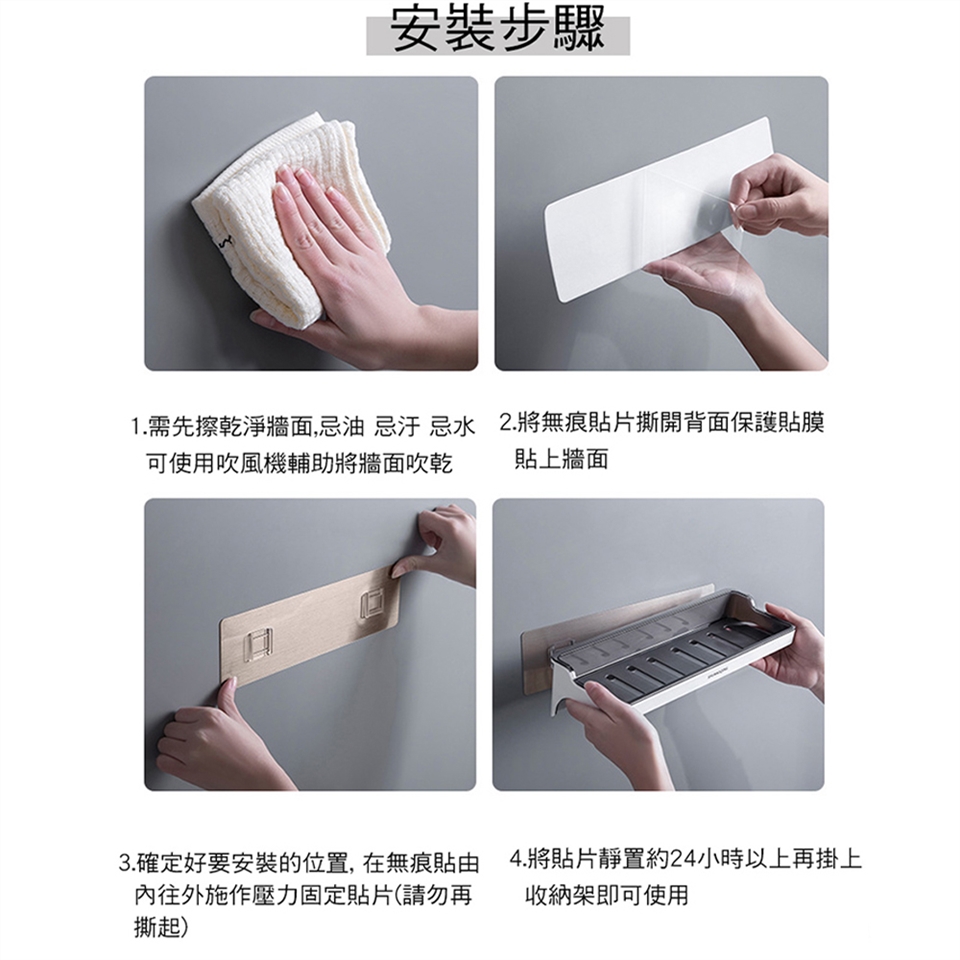 安裝步驟

1.需先擦乾淨牆面,忌油 忌汙 忌水 可使用吹風機輔助將牆面吹乾

2.將無痕貼片撕開背面保護貼膜 貼上牆面

3.確定好要安裝的位置, 在無痕貼由內往外施作壓力固定貼片(請勿再撕起)

4.將貼片靜置約24小時以上再掛上收納架即可使用