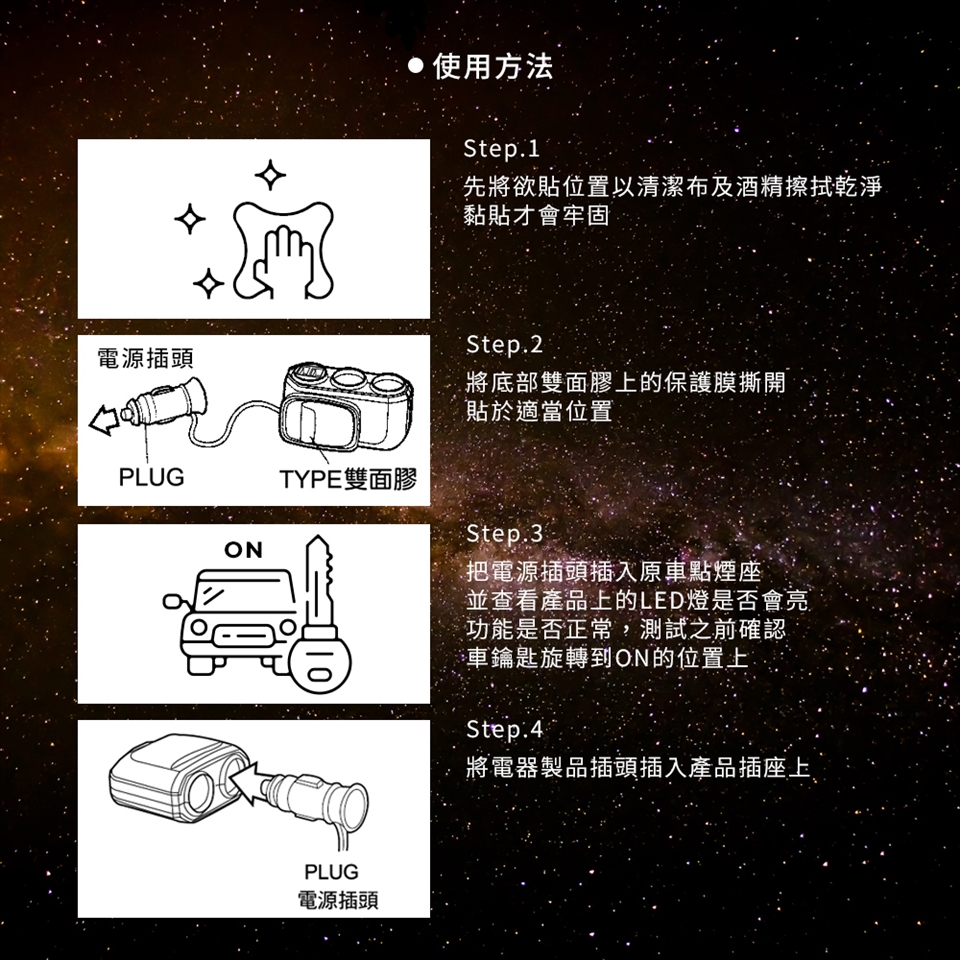 ● 使用方法

Step.1
先將欲貼位置以清潔布及酒精擦拭乾淨
黏貼才會牢固

電源插頭
PLUG
TYPE雙面膠

Step.2
將底部雙面膠上的保護膜撕開
貼於適當位置

ON

Step.3
把電源插頭插入原車點煙座
並查看產品上的LED燈是否會亮
功能是否正常，測試之前確認
車鑰匙旋轉到ON的位置上

PLUG
電源插頭

Step.4
將電器製品插頭插入產品插座上