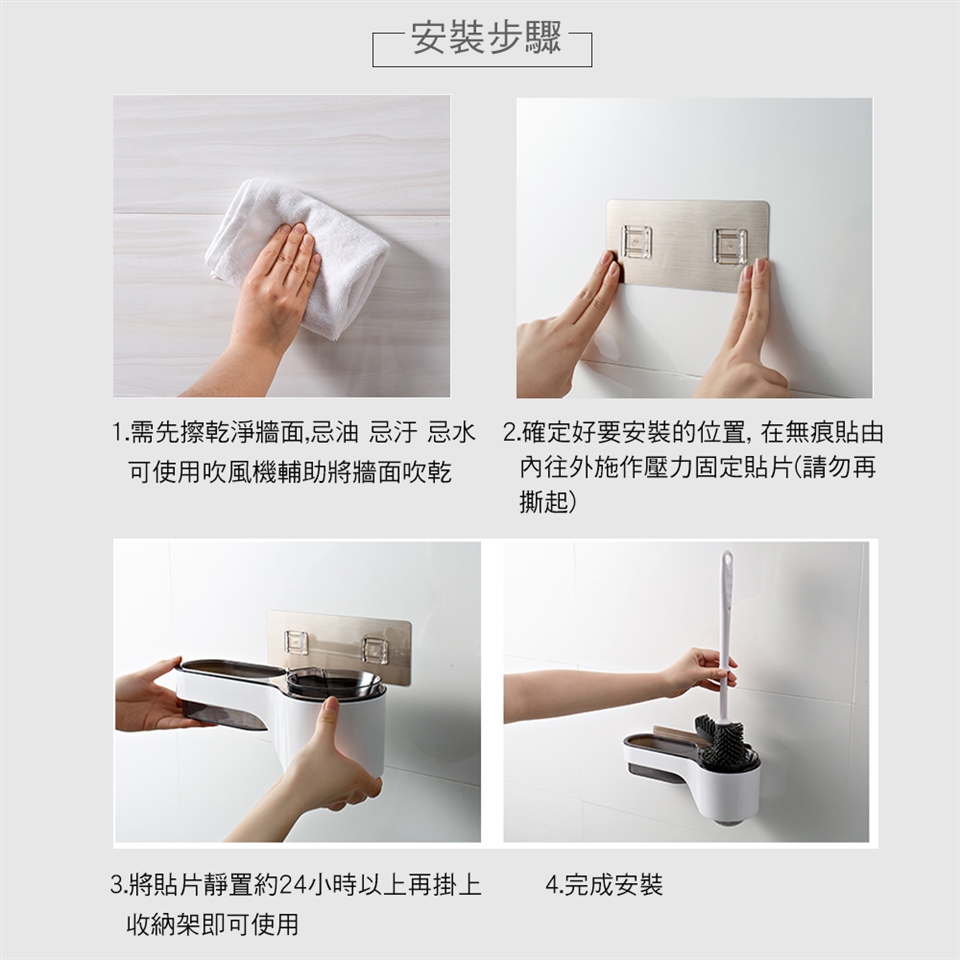 安裝步驟

1.需先擦乾淨牆面,忌油 忌汙 忌水 可使用吹風機輔助將牆面吹乾

2.確定好要安裝的位置, 在無痕貼由內往外施作壓力固定貼片(請勿再撕起)

3.將貼片靜置約24小時以上再掛上收納架即可使用

4.完成安裝