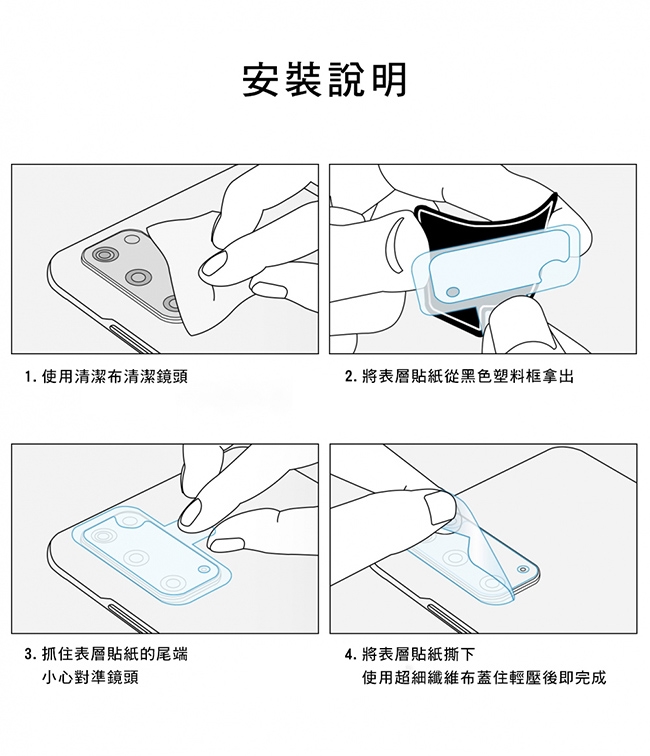 安裝說明

1. 使用清潔布清潔鏡頭

2. 將表層貼紙從黑色塑料框拿出

3. 抓住表層貼紙的尾端
小心對準鏡頭

4. 將表層貼紙撕下
使用超細纖維布蓋住輕壓後即完成