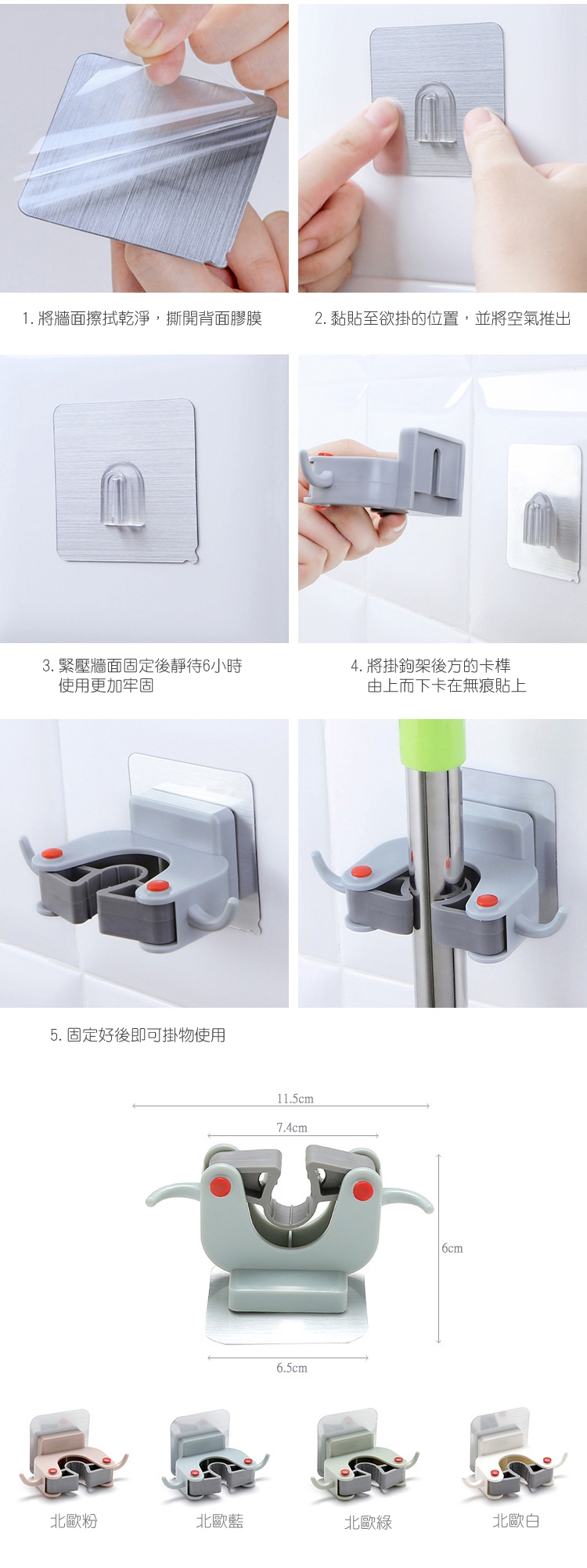 1. 將牆面擦拭乾淨，撕開背面膠膜

2. 黏貼至欲掛的位置，並將空氣推出

3. 緊壓牆面固定後靜待6小時
使用更加牢固

4. 將掛鉤架後方的卡榫
由上而下卡在無痕貼上

5. 固定好後即可掛物使用

11.5cm

7.4cm

6cm

6.5cm

北歐粉

北歐藍

北歐綠

北歐白