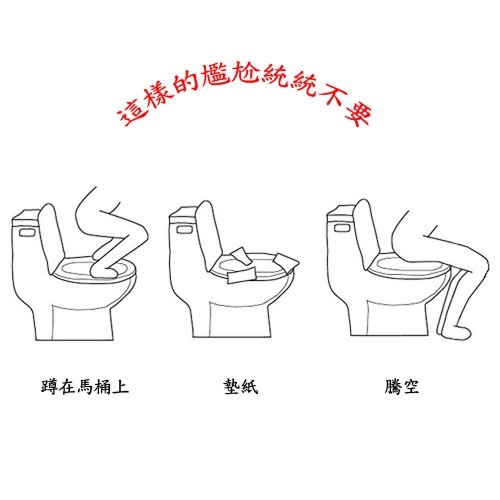 這樣的尷尬統統不要

蹲在馬桶上

墊紙

騰空