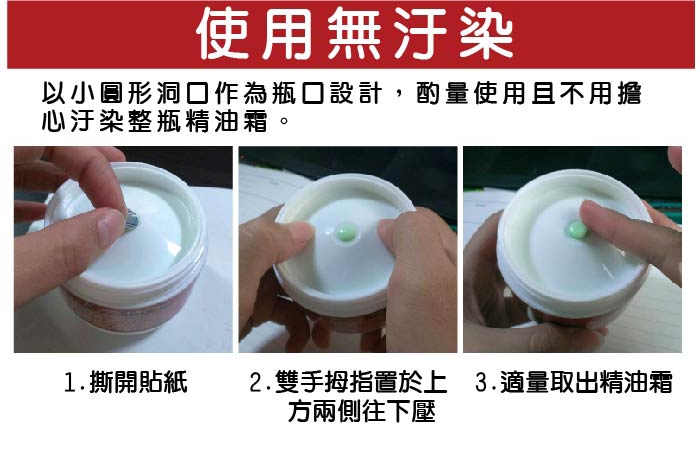 使用無汙染

以小圓形洞口作為瓶口設計，酌量使用且不用擔心汙染整瓶精油霜。

1.撕開貼紙

2.雙手拇指置於上方兩側往下壓

3.適量取出精油霜