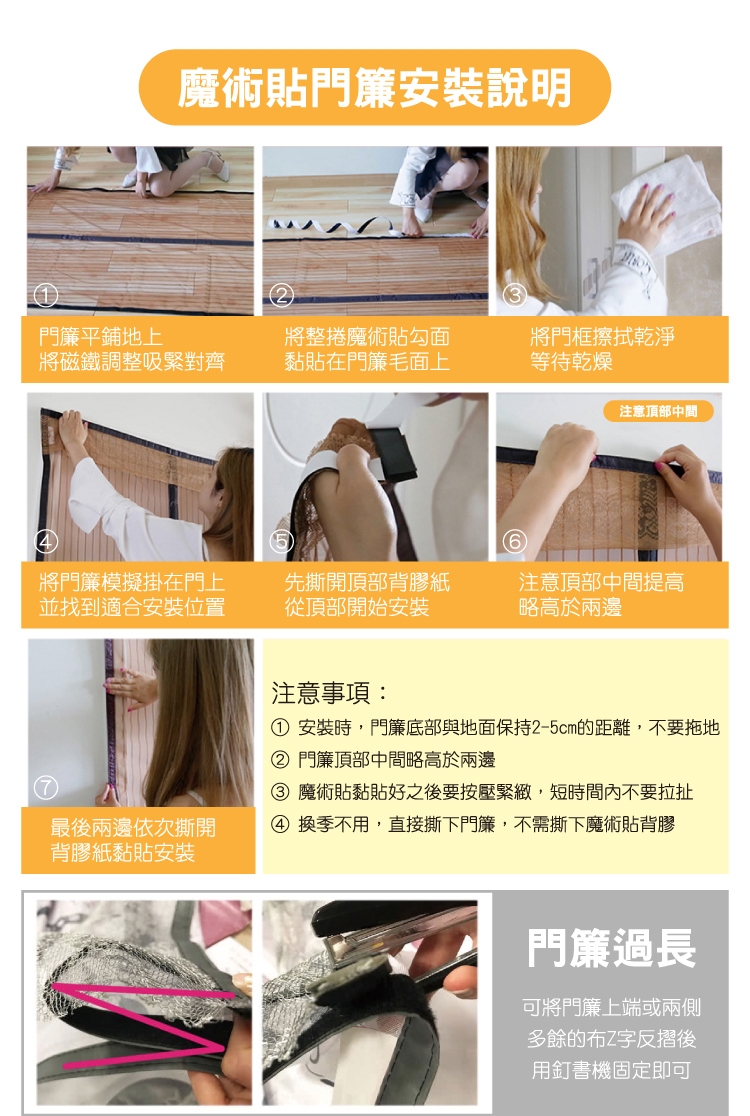 魔術貼門簾安裝說明

①
門簾平鋪地上
將磁鐵調整吸緊對齊

②
將整捲魔術貼勾面
黏貼在門簾毛面上

③
將門框擦拭乾淨
等待乾燥

④
將門簾模擬掛在門上
並找到適合安裝位置

⑤
先撕開頂部背膠紙
從頂部開始安裝

注意頂部中間
⑥
注意頂部中間提高
略高於兩邊

⑦
最後兩邊依次撕開
背膠紙黏貼安裝

注意事項：
① 安裝時，門簾底部與地面保持2-5cm的距離，不要拖地
② 門簾頂部中間略高於兩邊
③ 魔術貼黏貼好之後要按壓緊緻，短時間內不要拉扯
④ 換季不用，直接撕下門簾，不需撕下魔術貼背膠

門簾過長
可將門簾上端或兩側
多餘的布Z字反摺後
用釘書機固定即可