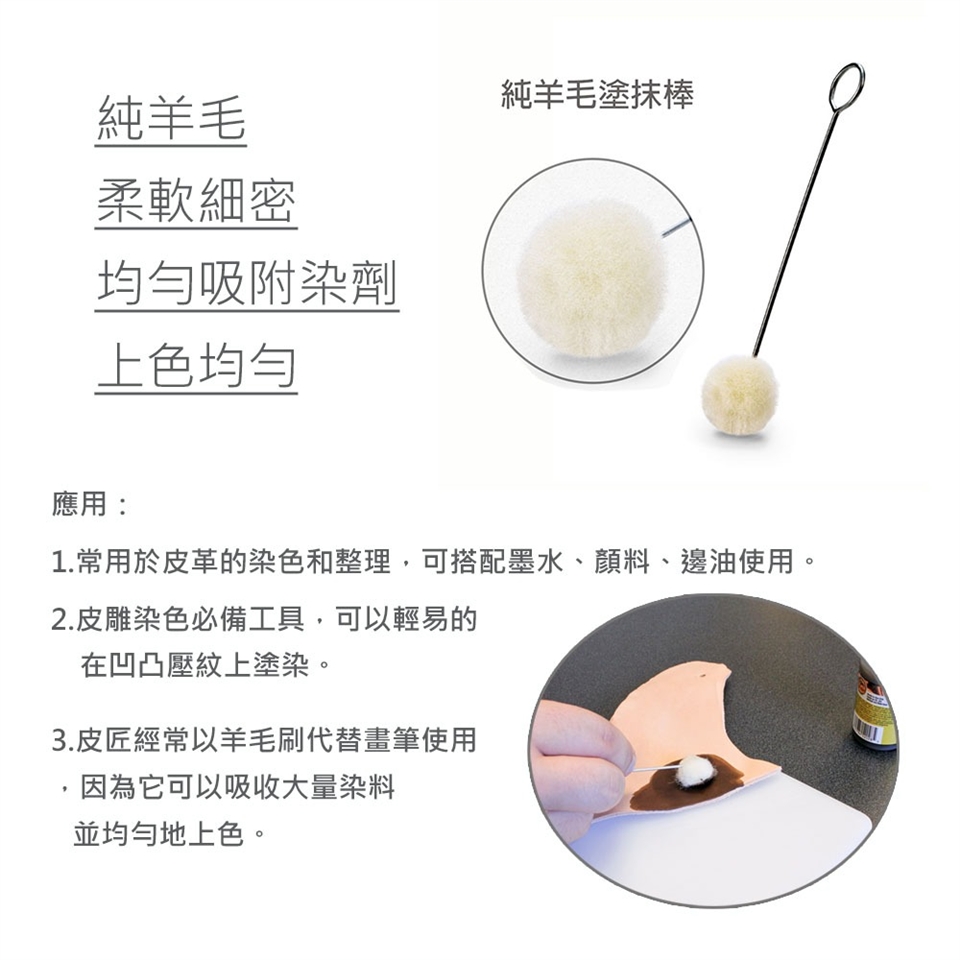 純羊毛
柔軟細密
均勻吸附染劑
上色均勻

純羊毛塗抹棒

應用：

1.常用於皮革的染色和整理，可搭配墨水、顏料、邊油使用。

2.皮雕染色必備工具，可以輕易的在凹凸壓紋上塗染。

3.皮匠經常以羊毛刷代替畫筆使用，因為它可以吸收大量染料並均勻地上色。