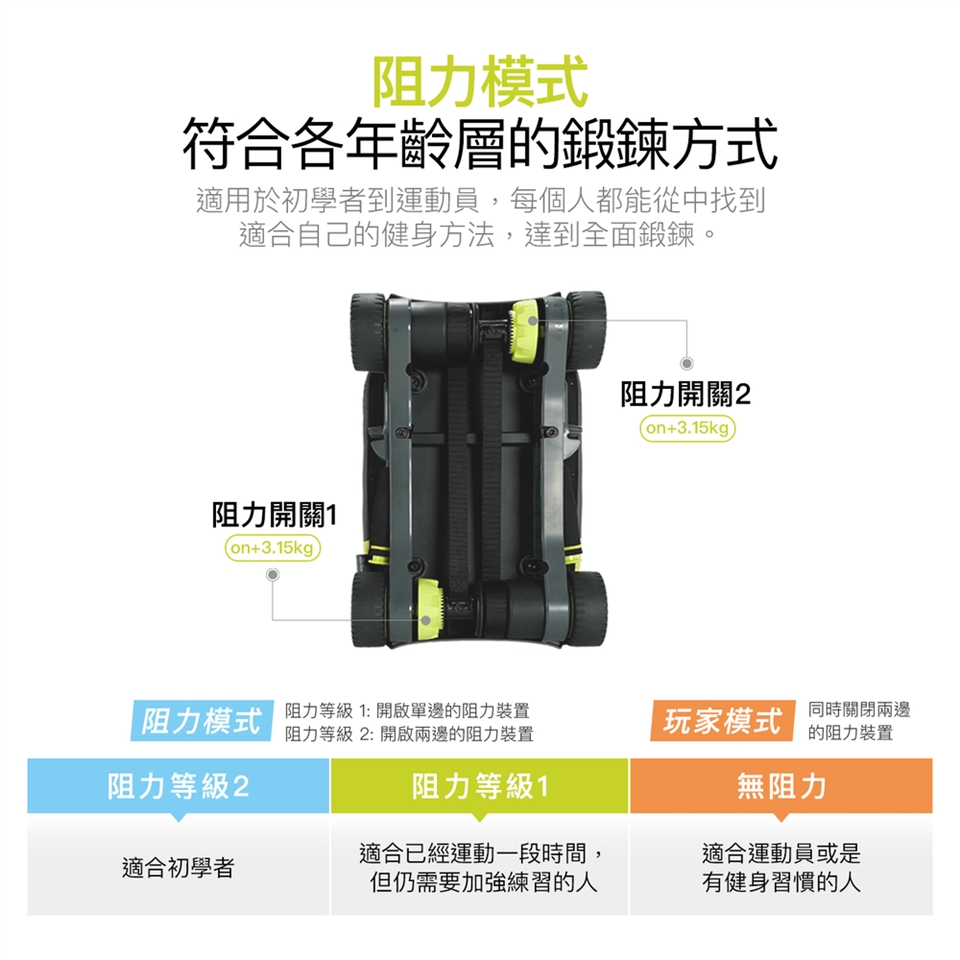 阻力模式
符合各年齡層的鍛鍊方式

適用於初學者到運動員，每個人都能從中找到適合自己的健身方法，達到全面鍛鍊。

阻力開關2
on+3.15kg

阻力開關1
on+3.15kg

阻力模式
阻力等級 1: 開啟單邊的阻力裝置
阻力等級 2: 開啟兩邊的阻力裝置

玩家模式
同時關閉兩邊的阻力裝置

| 阻力等級2 | 阻力等級1 | 無阻力 |
|---|---|---|
| 適合初學者 | 適合已經運動一段時間，但仍需要加強練習的人 | 適合運動員或是有健身習慣的人 |