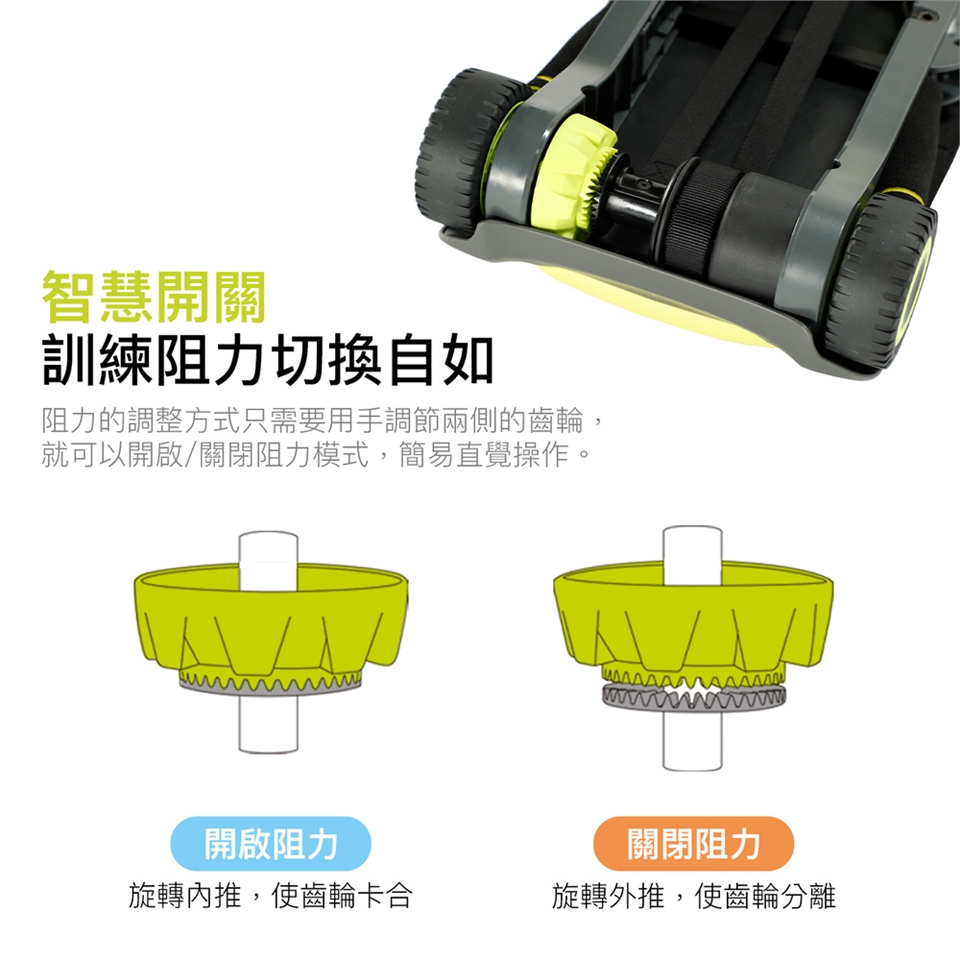 智慧開關
訓練阻力切換自如

阻力的調整方式只需要用手調節兩側的齒輪，就可以開啟/關閉阻力模式，簡易直覺操作。

開啟阻力
旋轉內推，使齒輪卡合

關閉阻力
旋轉外推，使齒輪分離