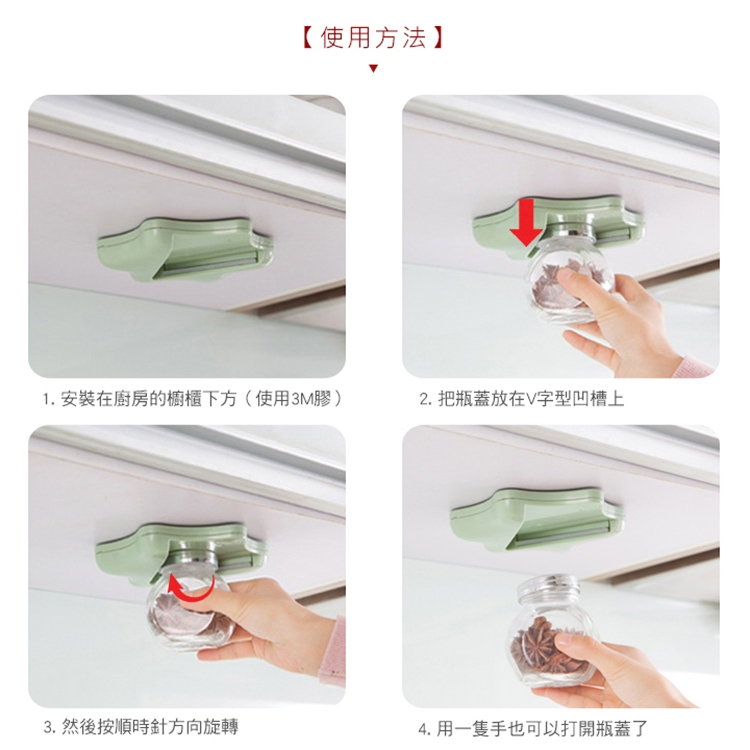 【使用方法】

1. 安裝在廚房的櫥櫃下方（使用3M膠）

2. 把瓶蓋放在V字型凹槽上

3. 然後按順時針方向旋轉

4. 用一隻手也可以打開瓶蓋了