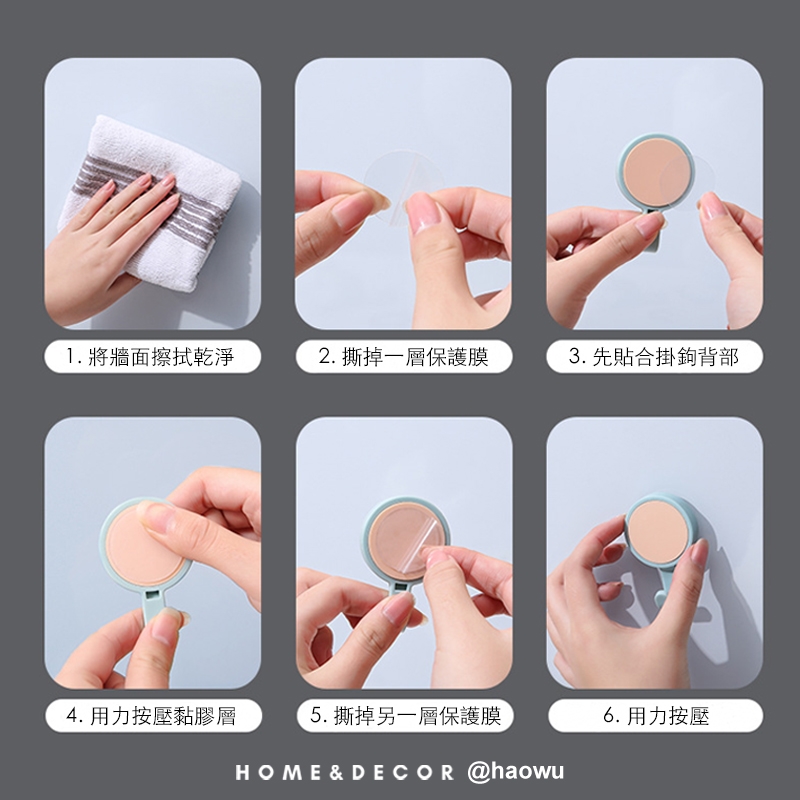 1. 將牆面擦拭乾淨

2. 撕掉一層保護膜

3. 先貼合掛鉤背部

4. 用力按壓黏膠層

5. 撕掉另一層保護膜

6. 用力按壓

HOME&DECOR @haowu