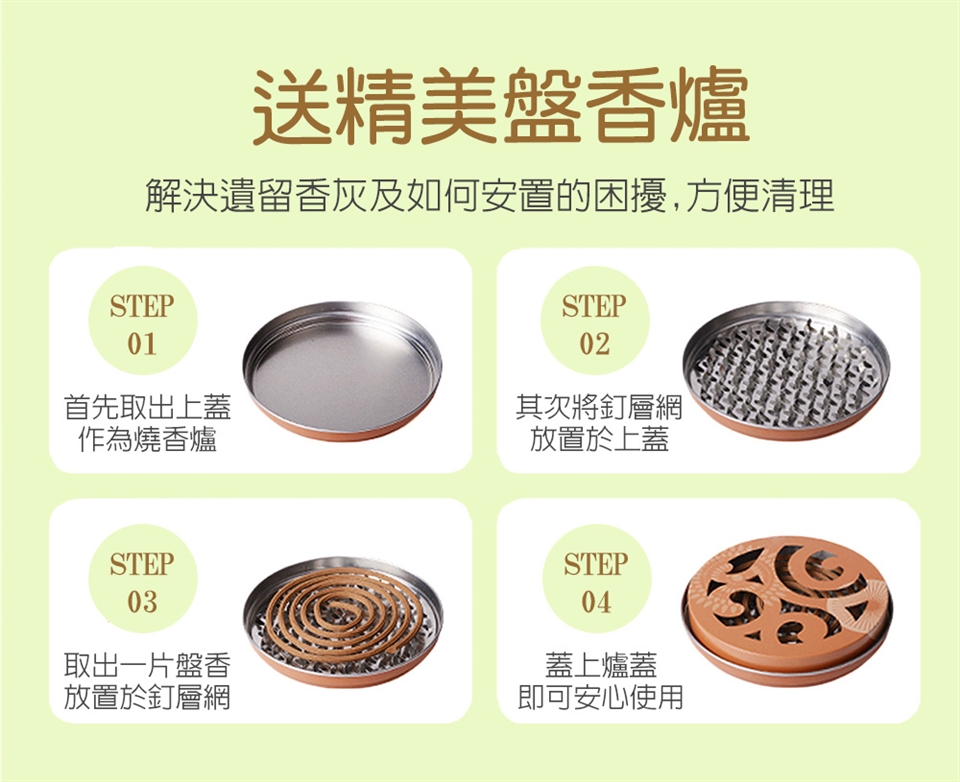 送精美盤香爐

解決遺留香灰及如何安置的困擾,方便清理

STEP
01

首先取出上蓋
作為燒香爐

STEP
02

其次將釘層網
放置於上蓋

STEP
03

取出一片盤香
放置於釘層網

STEP
04

蓋上爐蓋
即可安心使用