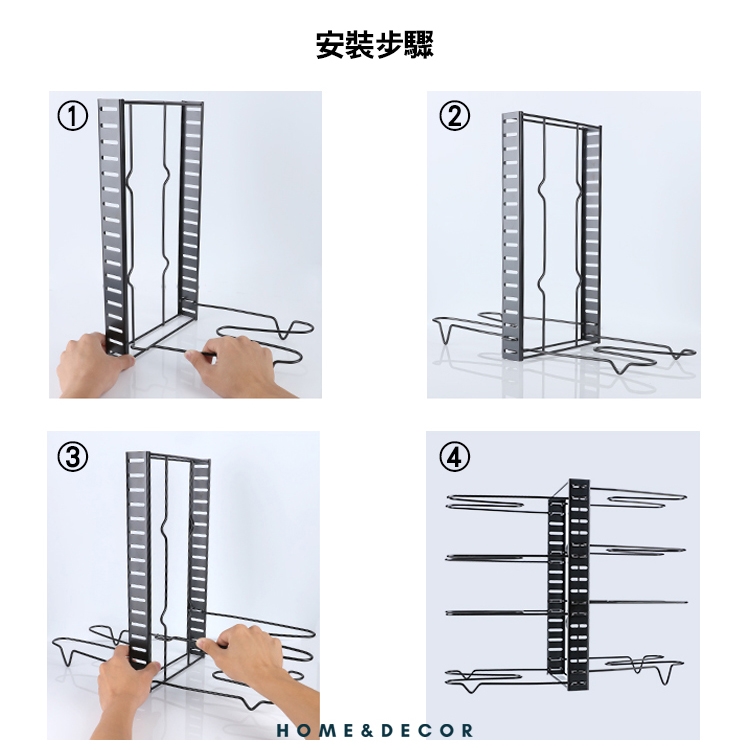 安裝步驟

①

②

③

④

HOME&DECOR