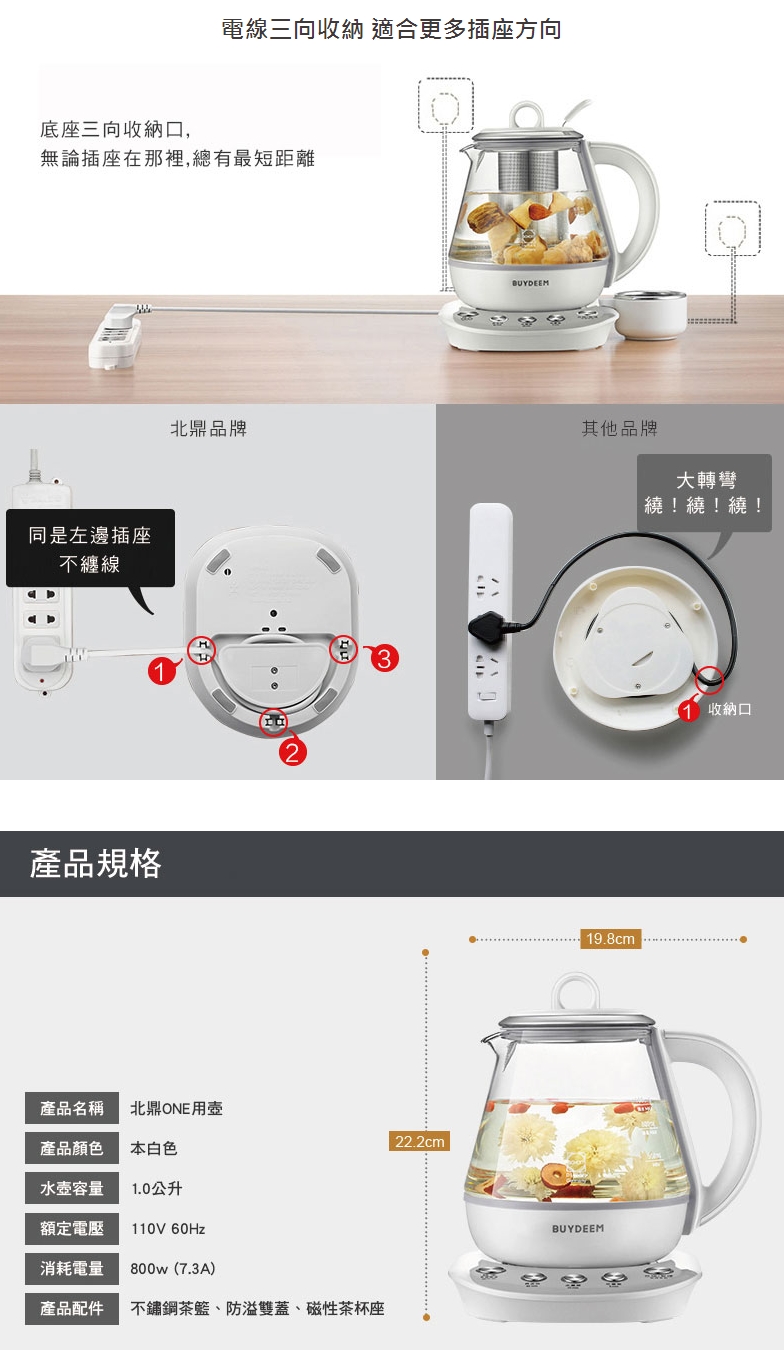 電線三向收納 適合更多插座方向

底座三向收納口,
無論插座在那裡,總有最短距離

BUYDEEM

北鼎品牌

同是左邊插座
不纏線

1
2
3

其他品牌

大轉彎
繞!繞!繞!

1 收納口

產品規格

19.8cm

22.2cm

BUYDEEM

| 產品名稱 | 北鼎ONE用壺 |
|---|---|
| 產品顏色 | 本白色 |
| 水壺容量 | 1.0公升 |
| 額定電壓 | 110V 60Hz |
| 消耗電量 | 800w (7.3A) |
| 產品配件 | 不鏽鋼茶籃、防溢雙蓋、磁性茶杯座 |