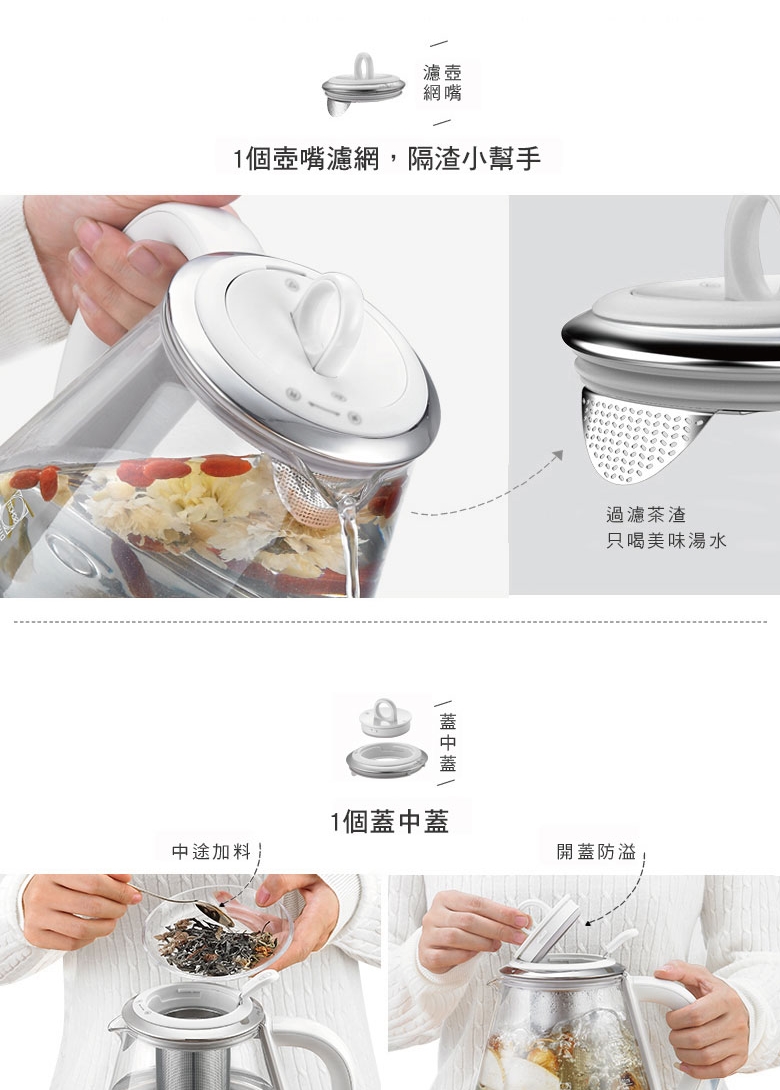 濾壺
網嘴

1個壺嘴濾網，隔渣小幫手

過濾茶渣
只喝美味湯水

蓋
中
蓋

1個蓋中蓋

中途加料

開蓋防溢