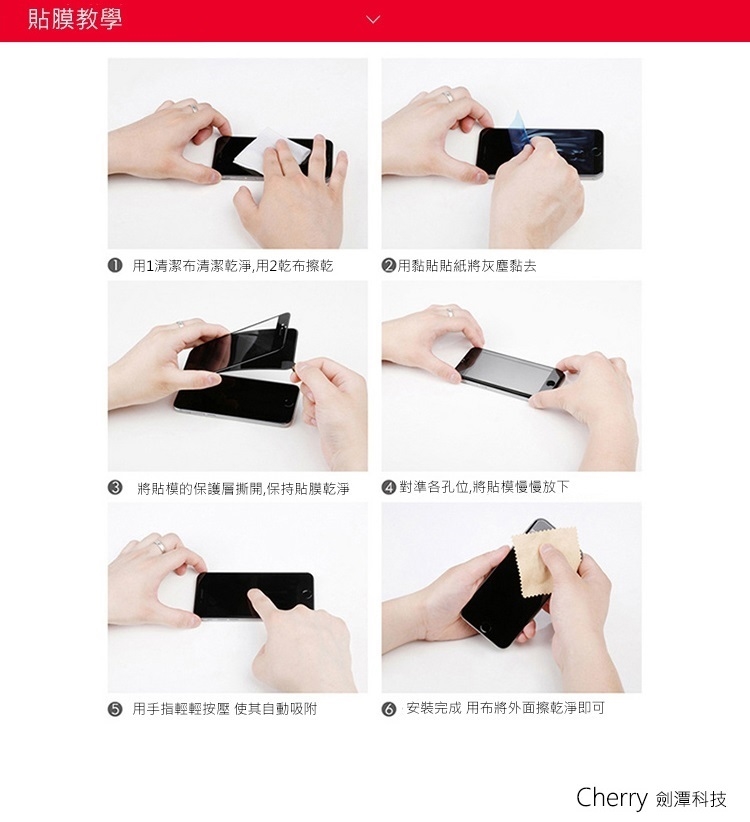 貼膜教學

❶ 用1清潔布清潔乾淨,用2乾布擦乾

❷用黏貼貼紙將灰塵黏去

❸ 將貼模的保護層撕開,保持貼膜乾淨

❹對準各孔位,將貼模慢慢放下

❺ 用手指輕輕按壓 使其自動吸附

❻ 安裝完成 用布將外面擦乾淨即可

Cherry 劍潭科技