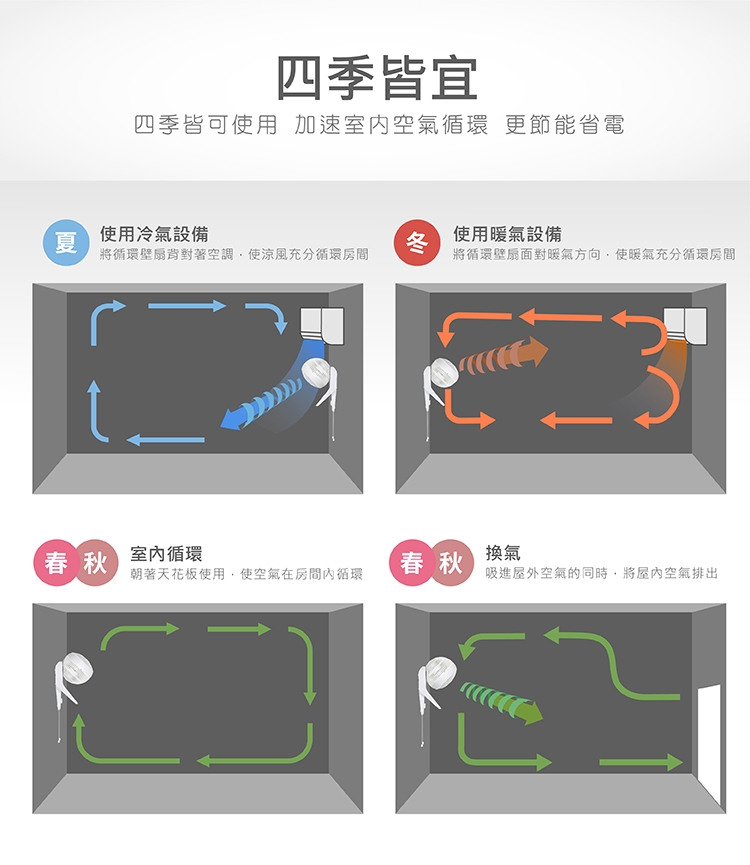 四季皆宜

四季皆可使用 加速室內空氣循環 更節能省電

夏 使用冷氣設備
將循環壁扇背對著空調，使涼風充分循環房間

冬 使用暖氣設備
將循環壁扇面對暖氣方向，使暖氣充分循環房間

春 秋 室內循環
朝著天花板使用，使空氣在房間內循環

春 秋 換氣
吸進屋外空氣的同時，將屋內空氣排出