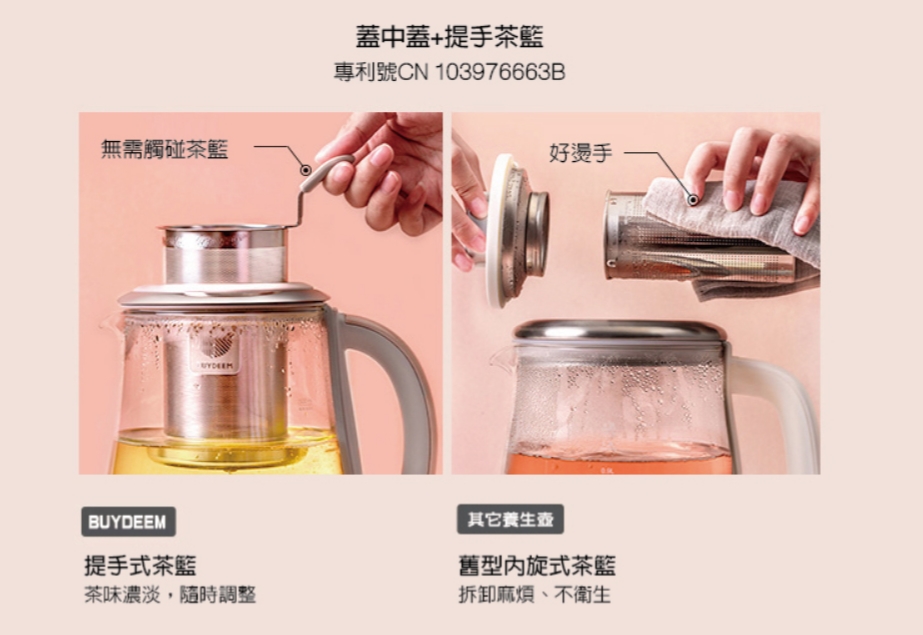 蓋中蓋+提手茶籃
專利號CN 103976663B

無需觸碰茶籃

BUYDEEM

好燙手

BUYDEEM

提手式茶籃
茶味濃淡，隨時調整

其它養生壺

舊型內旋式茶籃
拆卸麻煩、不衛生