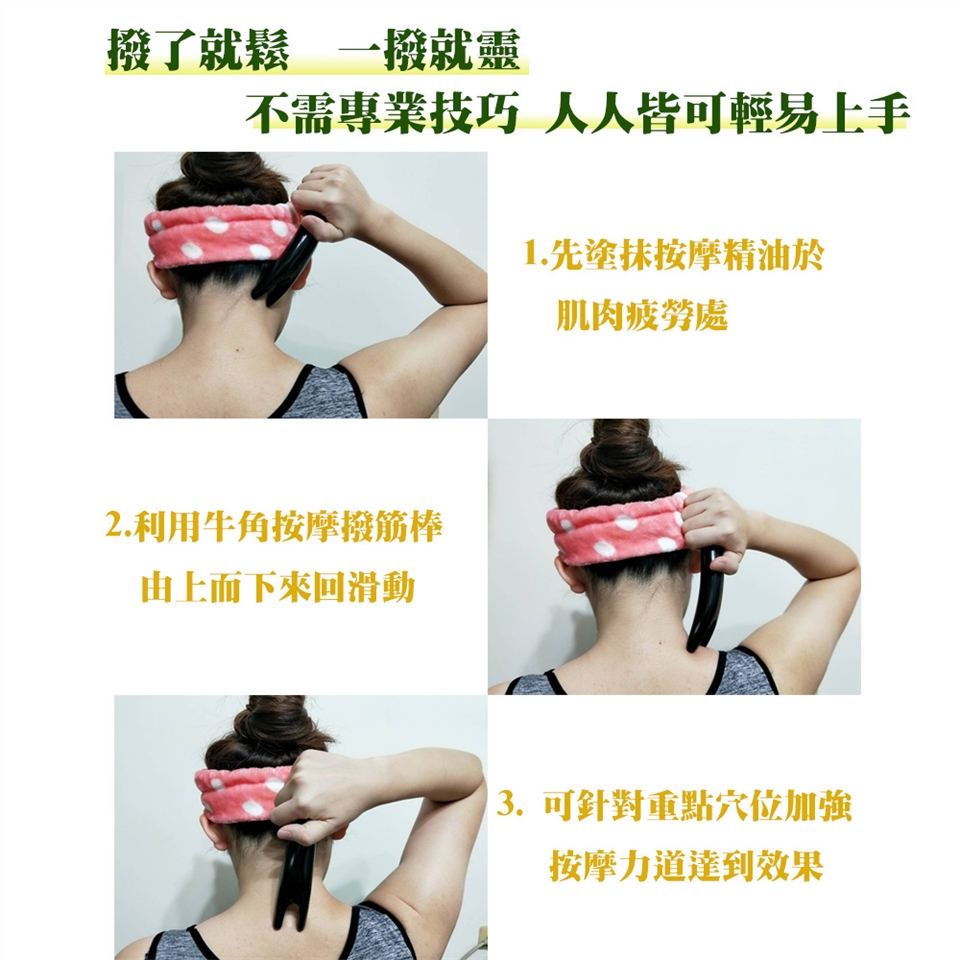 撥了就鬆　一撥就靈
不需專業技巧 人人皆可輕易上手

1.先塗抹按摩精油於肌肉疲勞處

2.利用牛角按摩撥筋棒由上而下來回滑動

3. 可針對重點穴位加強按摩力道達到效果