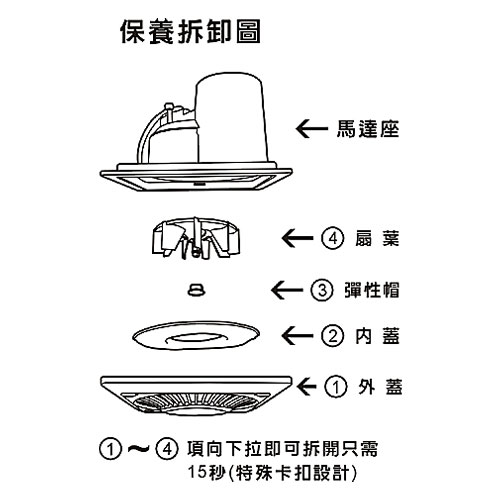 保養拆卸圖

← 馬達座

← ④ 扇 葉

← ③ 彈性帽

← ② 內 蓋

← ① 外 蓋

①～④ 項向下拉即可拆開只需 15秒(特殊卡扣設計)