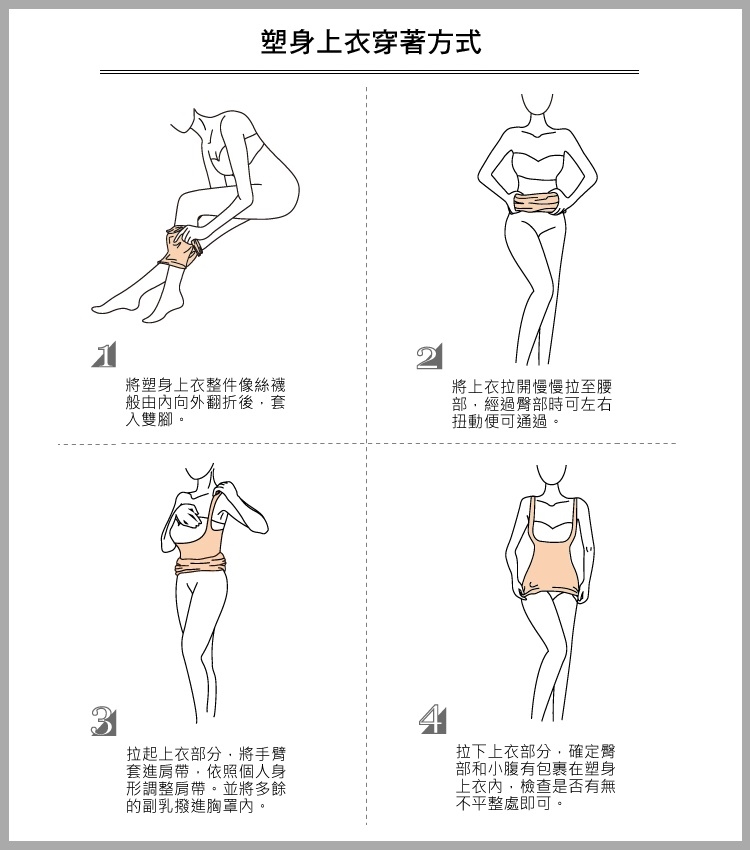 塑身上衣穿著方式

1

將塑身上衣整件像絲襪般由內向外翻折後，套入雙腳。

2

將上衣拉開慢慢拉至腰部，經過臀部時可左右扭動便可通過。

3

拉起上衣部分，將手臂套進肩帶，依照個人身形調整肩帶。並將多餘的副乳撥進胸罩內。

4

拉下上衣部分，確定臀部和小腹有包裹在塑身上衣內，檢查是否有無不平整處即可。