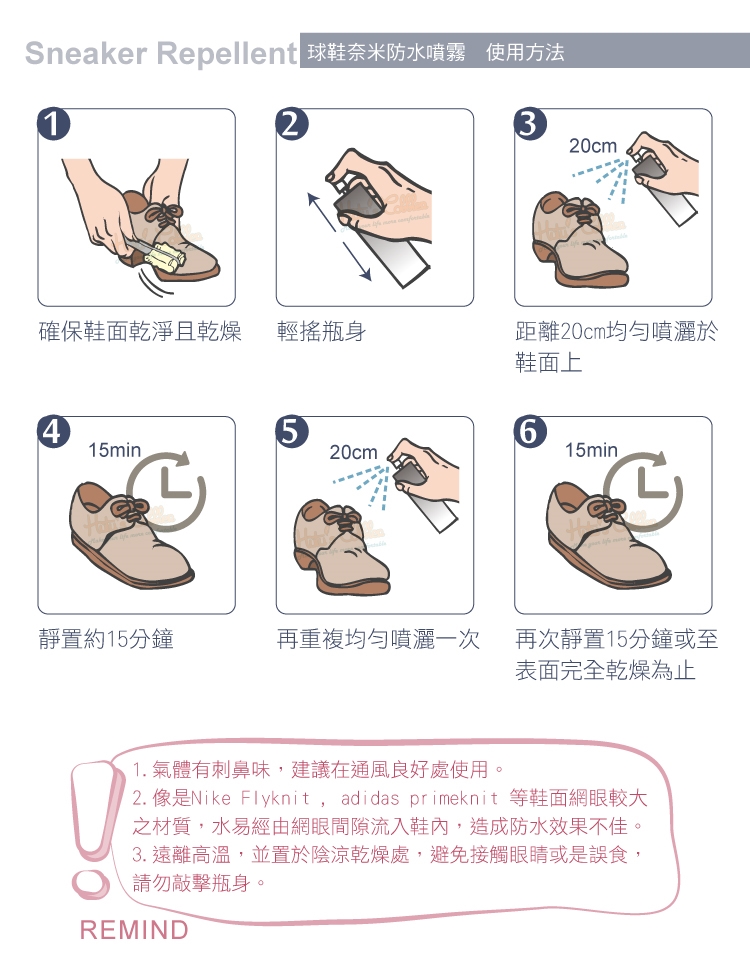 Sneaker Repellent 球鞋奈米防水噴霧　使用方法

1

確保鞋面乾淨且乾燥

2

輕搖瓶身

3

20cm

距離20cm均勻噴灑於鞋面上

4

15min

靜置約15分鐘

5

20cm

再重複均勻噴灑一次

6

15min

再次靜置15分鐘或至表面完全乾燥為止

1. 氣體有刺鼻味，建議在通風良好處使用。
2. 像是Nike Flyknit , adidas primeknit 等鞋面網眼較大之材質，水易經由網眼間隙流入鞋內，造成防水效果不佳。
3. 遠離高溫，並置於陰涼乾燥處，避免接觸眼睛或是誤食，請勿敲擊瓶身。

REMIND