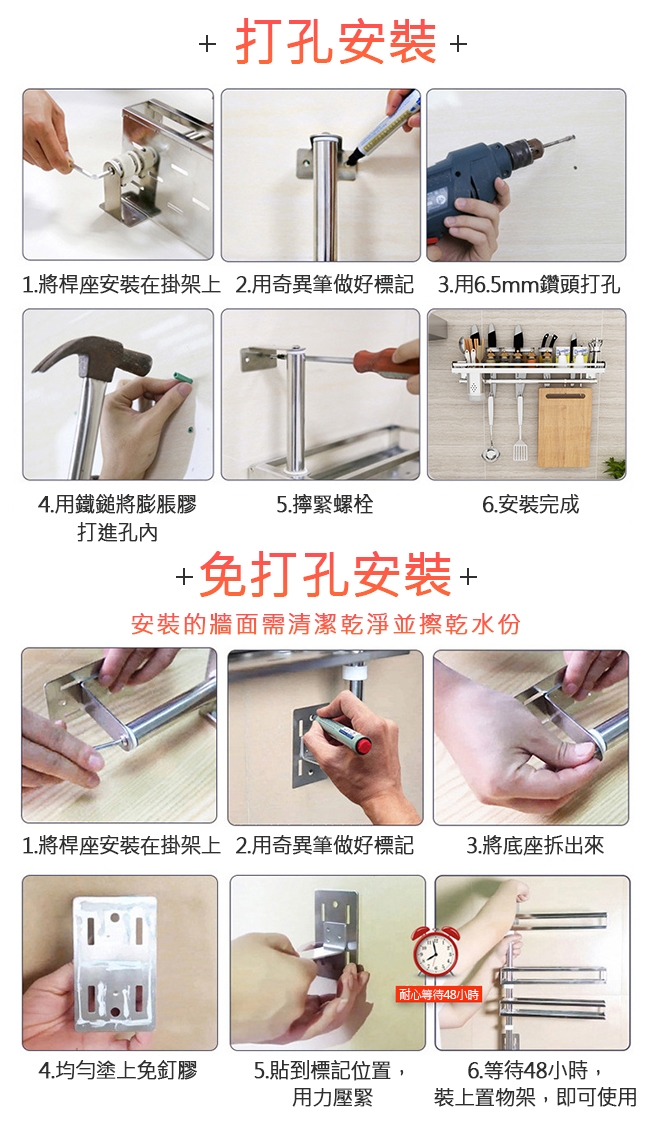 + 打孔安裝 +

1.將桿座安裝在掛架上
2.用奇異筆做好標記
3.用6.5mm鑽頭打孔

4.用鐵鎚將膨脹膠打進孔內
5.擰緊螺栓
6.安裝完成

+ 免打孔安裝 +

安裝的牆面需清潔乾淨並擦乾水份

1.將桿座安裝在掛架上
2.用奇異筆做好標記
3.將底座拆出來

耐心等待48小時

4.均勻塗上免釘膠
5.貼到標記位置，用力壓緊
6.等待48小時，裝上置物架，即可使用