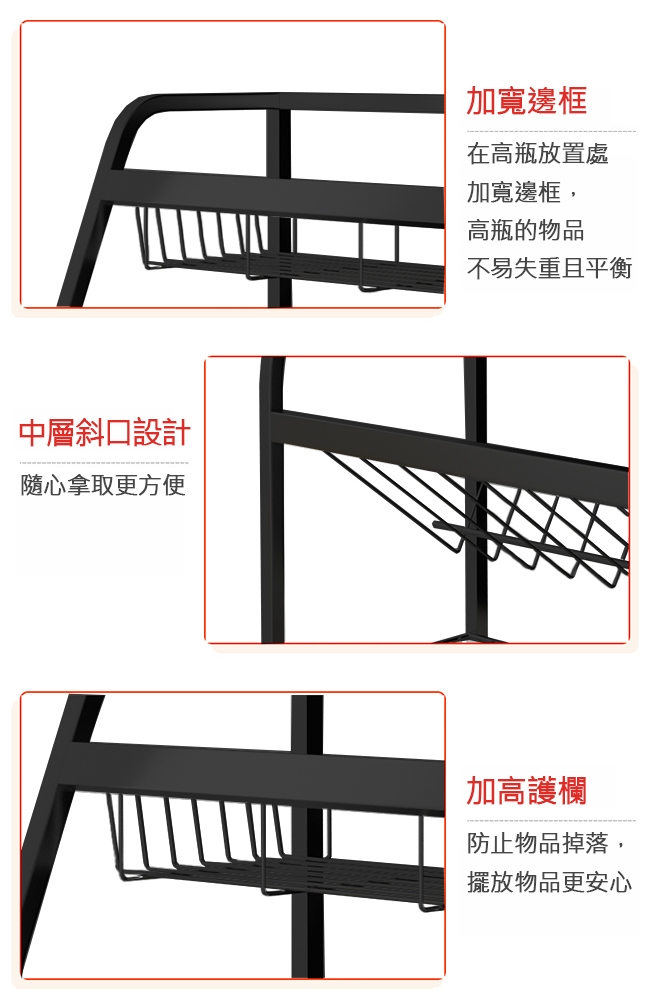 加寬邊框

在高瓶放置處
加寬邊框，
高瓶的物品
不易失重且平衡

中層斜口設計

隨心拿取更方便

加高護欄

防止物品掉落，
擺放物品更安心