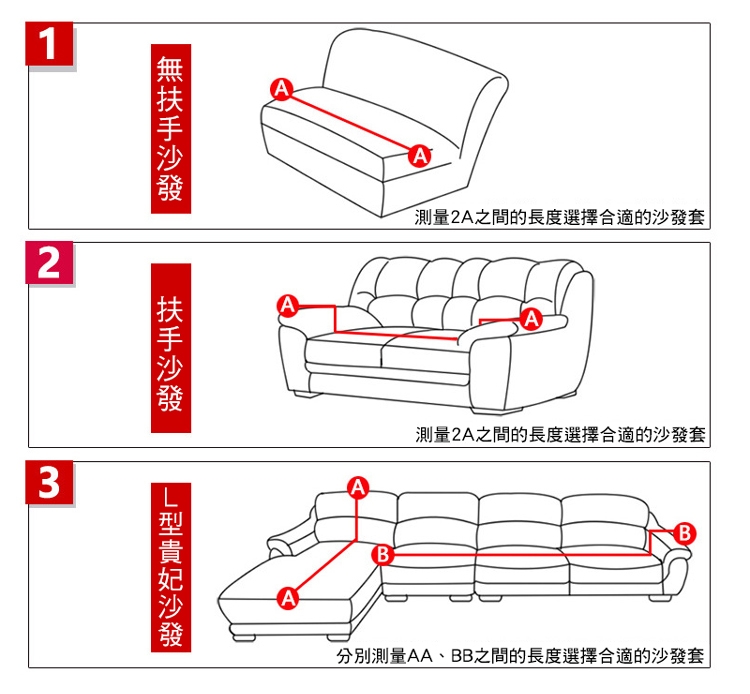 1

無扶手沙發

A

A

測量2A之間的長度選擇合適的沙發套

2

扶手沙發

A

A

測量2A之間的長度選擇合適的沙發套

3

L型貴妃沙發

A

B

B

A

分別測量AA、BB之間的長度選擇合適的沙發套